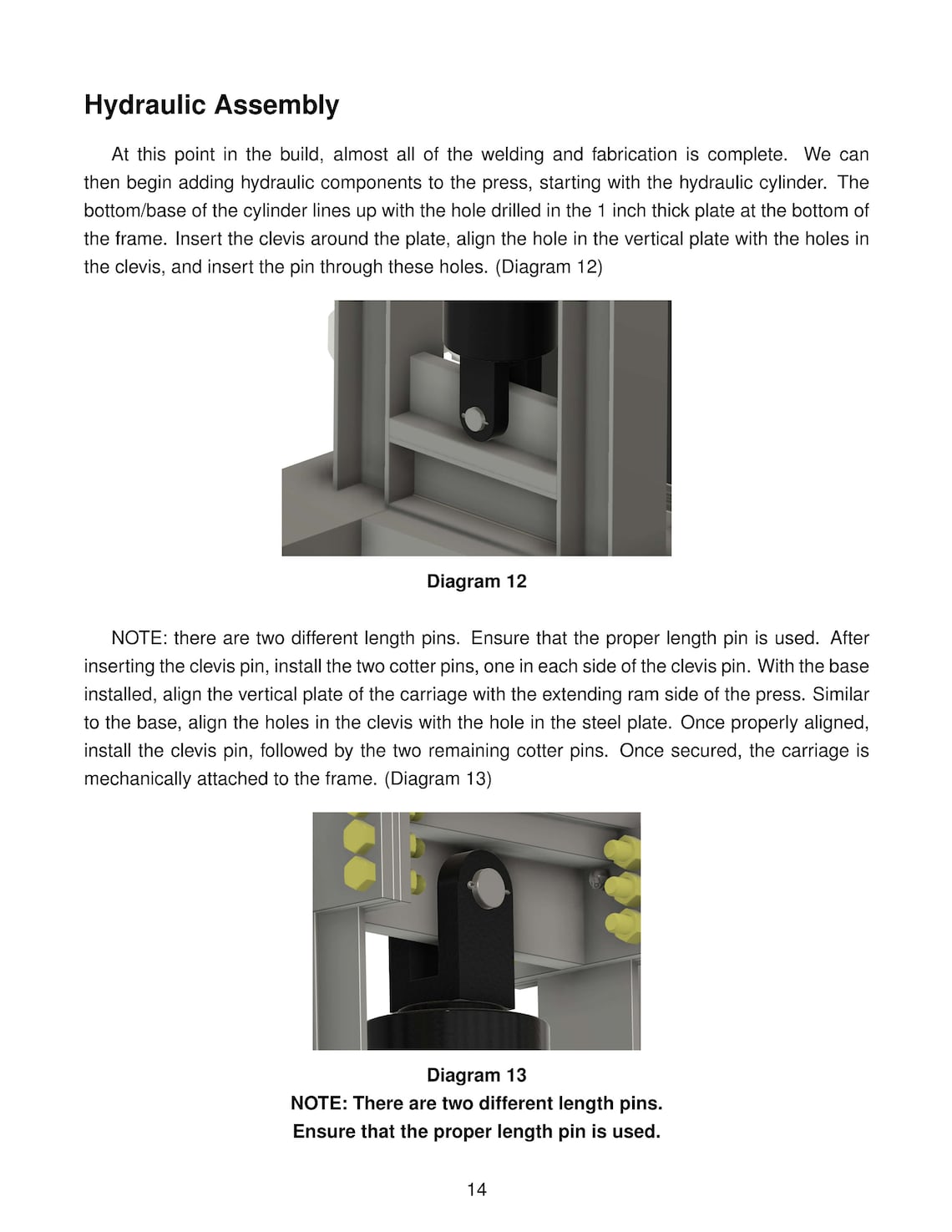 Hydraulic Assembly

At this point in the build, almost all of the welding and fabrication is complete. We can then begin adding hydraulic components to the press, starting with the hydraulic cylinder. The bottom/base of the cylinder lines up with the hole drilled in the 1 inch thick plate at the bottom of the frame. Insert the clevis around the plate, align the hole in the vertical plate with the holes in the clevis, and insert the pin through these holes. (Diagram 12)

Diagram 12

NOTE: there are two different length pins. Ensure that the proper length pin is used. After inserting the clevis pin, install the two cotter pins, one in each side of the clevis pin. With the base installed, align the vertical plate of the carriage with the extending ram side of the press. Similar to the base, align the holes in the clevis with the hole in the steel plate. Once properly aligned, install the clevis pin, followed by the two remaining cotter pins. Once secured, the carriage is mechanically attached to the frame. (Diagram 13)

Diagram 13
NOTE: There are two different length pins.
Ensure that the proper length pin is used.

14