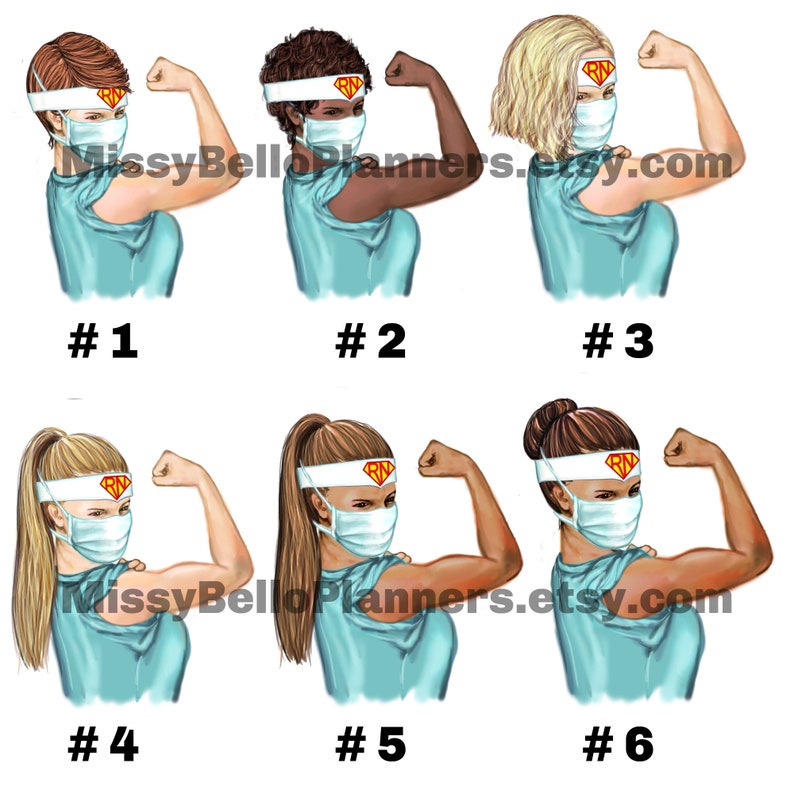 RN

RN

RN

MissyBelloPlanners.etsy.com

# 1

# 2

# 3

RN

RN

RN

MissyBelloPlanners.etsy.com

# 4

# 5

# 6