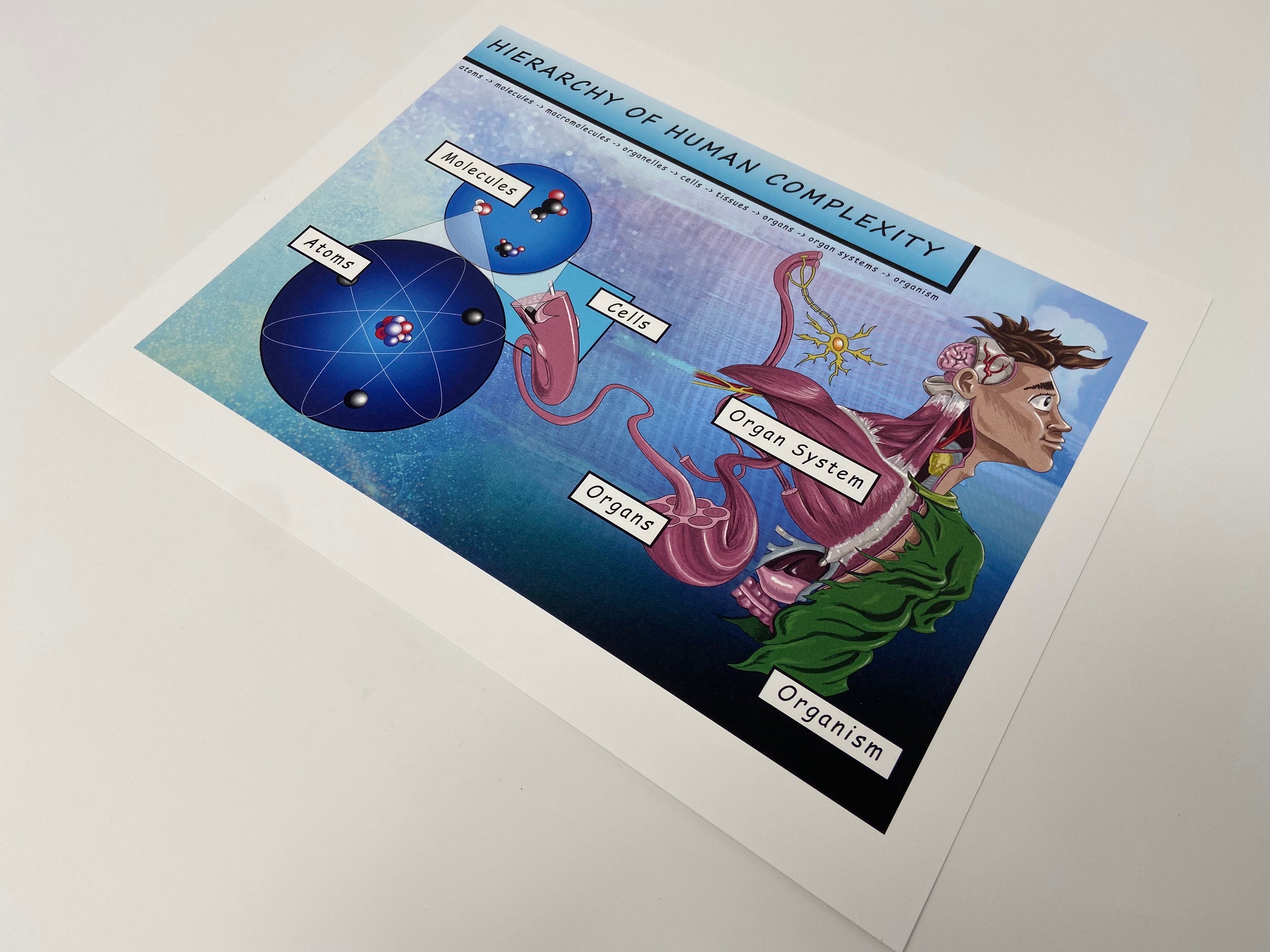 HIERARCHY OF HUMAN COMPLEXITY

atoms -> molecules -> macromolecules -> organelles -> cells -> tissues -> organs -> organ systems -> organism

Molecules

Atoms

Cells

Organ System

Organs

Organism