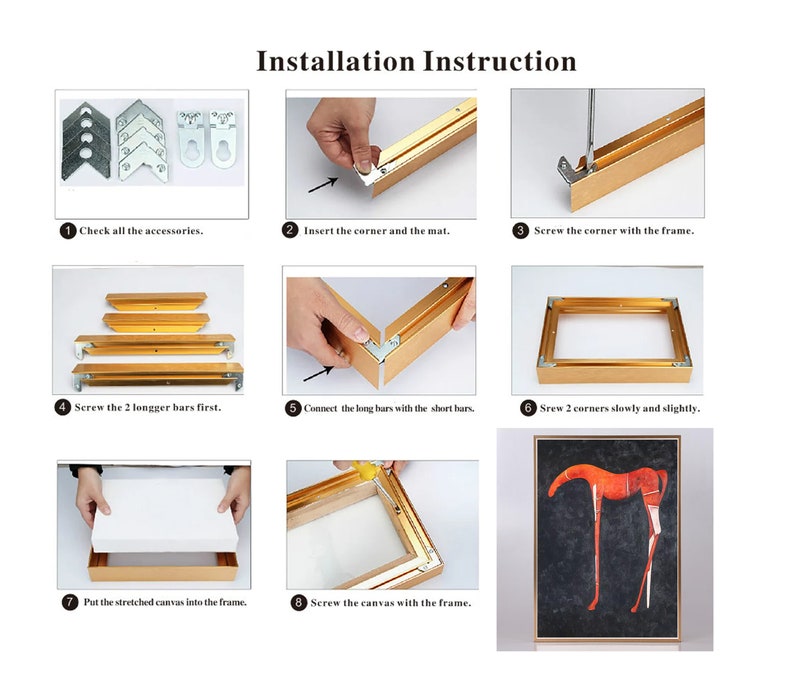 Installation Instruction

1 Check all the accessories.

2 Insert the corner and the mat.

3 Screw the corner with the frame.

4 Screw the 2 longger bars first.

5 Connect the long bars with the short bars.

6 Srew 2 corners slowly and slightly.

7 Put the stretched canvas into the frame.

8 Screw the canvas with the frame.