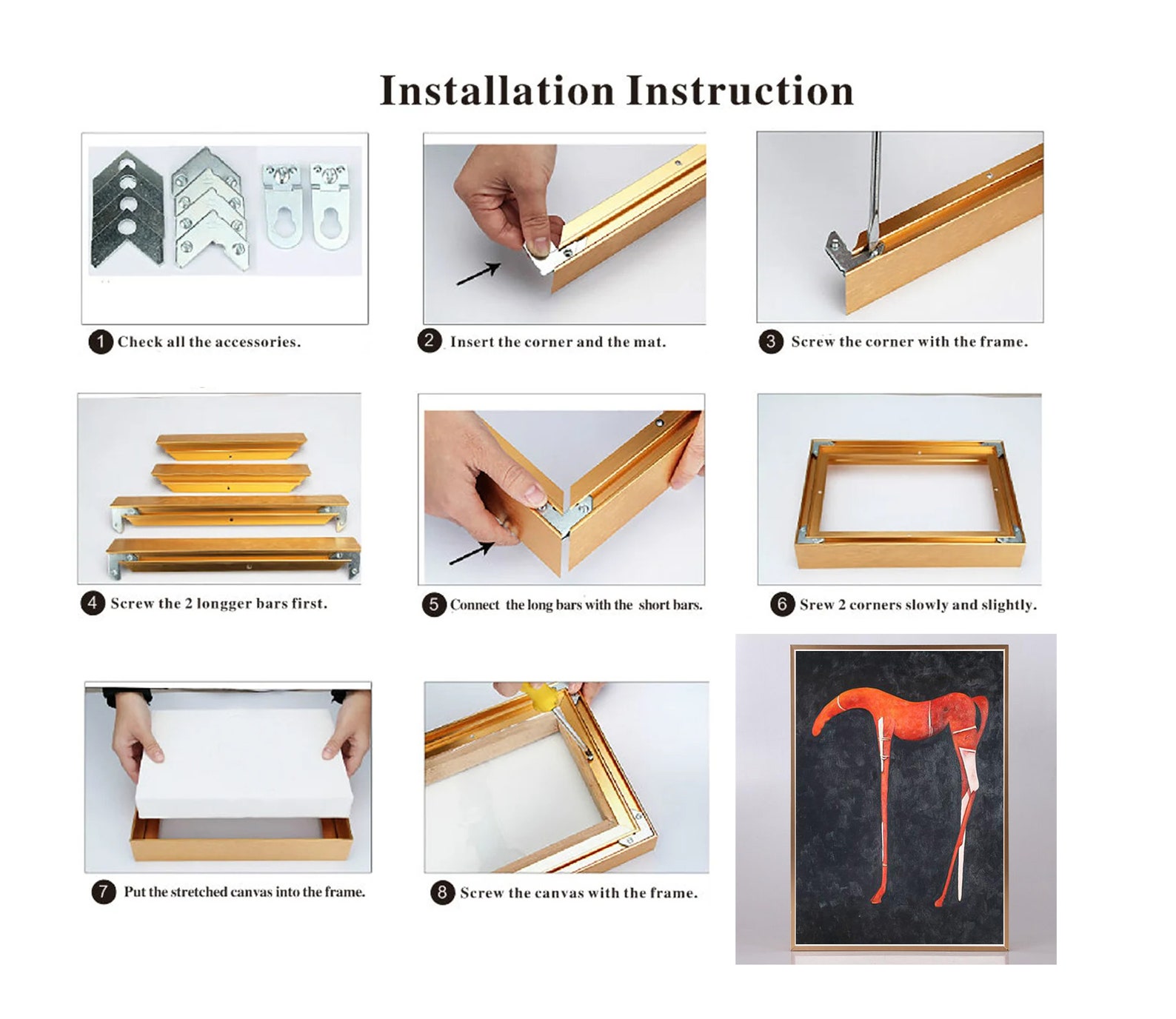 Installation Instruction

1 Check all the accessories.

2 Insert the corner and the mat.

3 Screw the corner with the frame.

4 Screw the 2 longger bars first.

5 Connect the long bars with the short bars.

6 Srew 2 corners slowly and slightly.

7 Put the stretched canvas into the frame.

8 Screw the canvas with the frame.