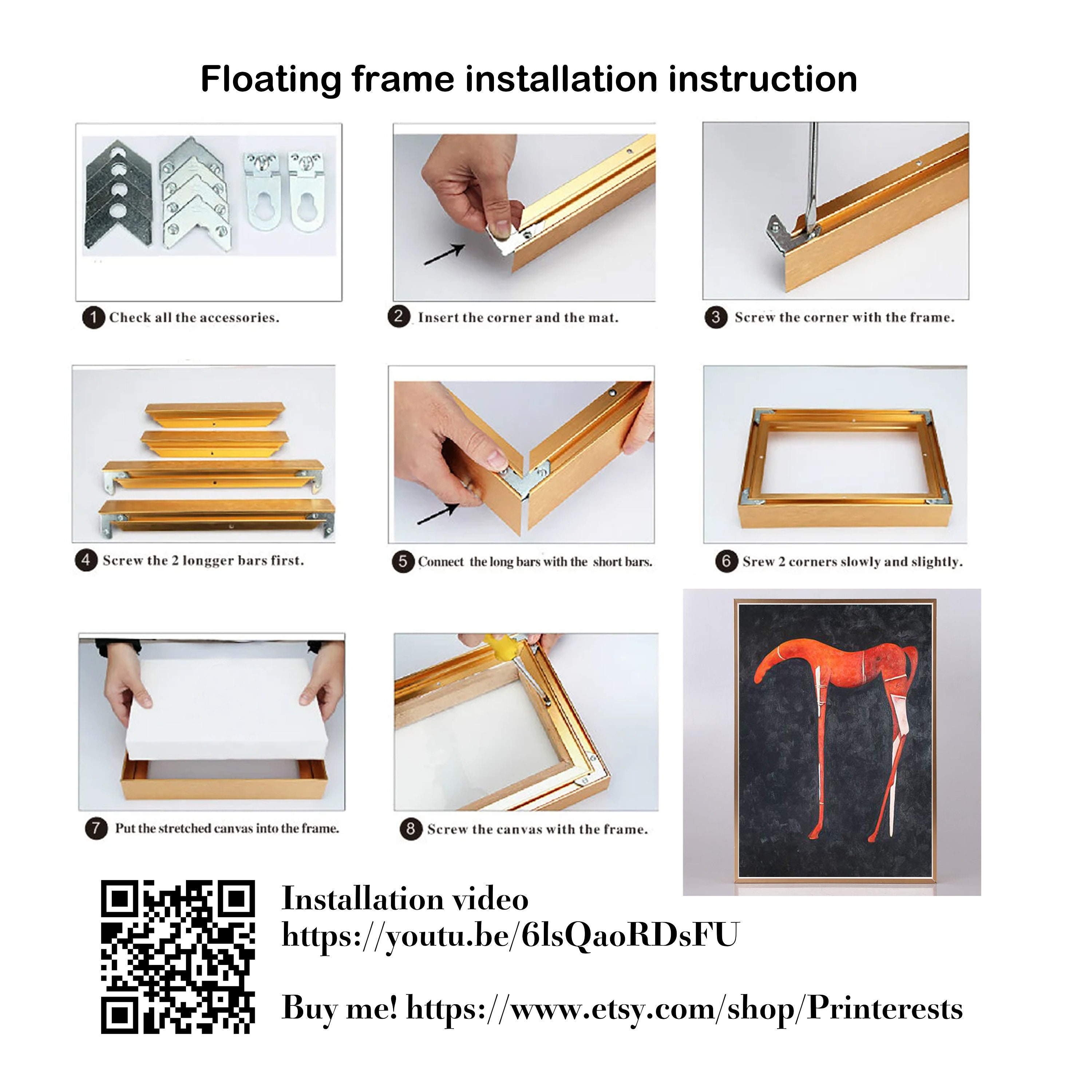 Floating frame installation instruction

1 Check all the accessories.

2 Insert the corner and the mat.

3 Screw the corner with the frame.

4 Screw the 2 longger bars first.

5 Connect the long bars with the short bars.

6 Srew 2 corners slowly and slightly.

7 Put the stretched canvas into the frame.

8 Screw the canvas with the frame.

Installation video
https://youtu.be/6lsQaoRDsFU

Buy me! https://www.etsy.com/shop/Printerests