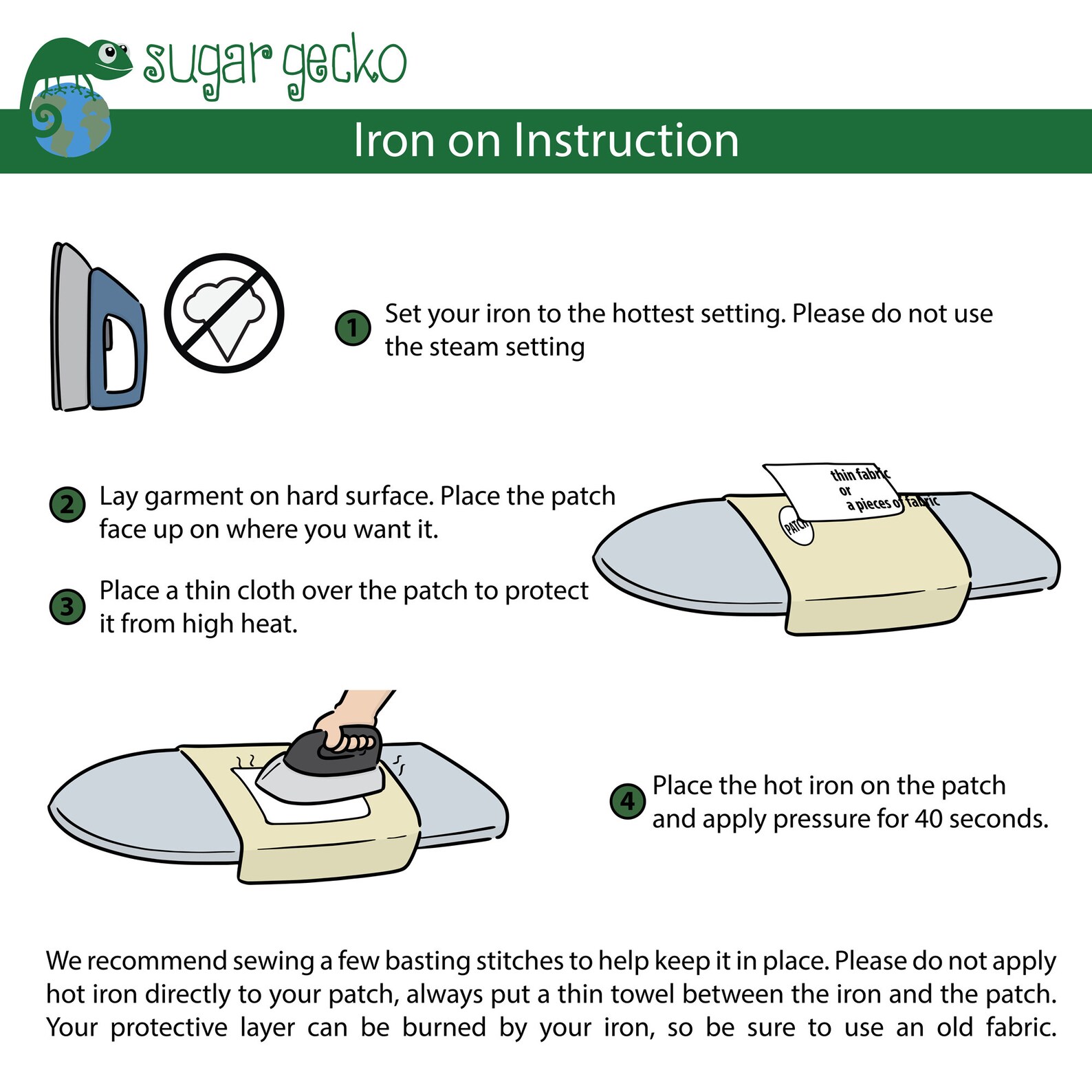 sugar gecko

Iron on Instruction

1 Set your iron to the hottest setting. Please do not use the steam setting

2 Lay garment on hard surface. Place the patch face up on where you want it.

3 Place a thin cloth over the patch to protect it from high heat.

thin fabric or a pieces of fabric

PATCH

4 Place the hot iron on the patch and apply pressure for 40 seconds.

We recommend sewing a few basting stitches to help keep it in place. Please do not apply hot iron directly to your patch, always put a thin towel between the iron and the patch. Your protective layer can be burned by your iron, so be sure to use an old fabric.