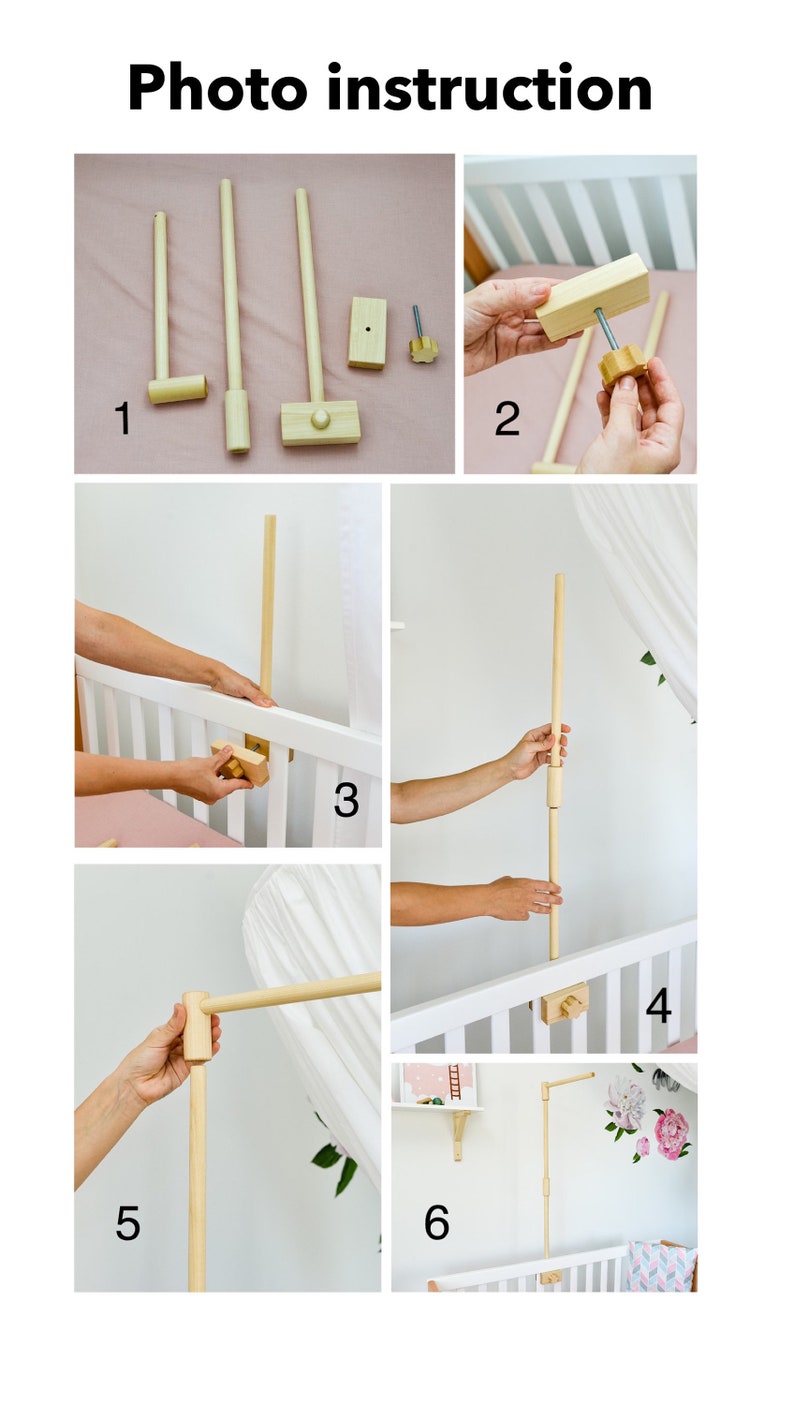 Photo instruction

1

2

3

4

5

6