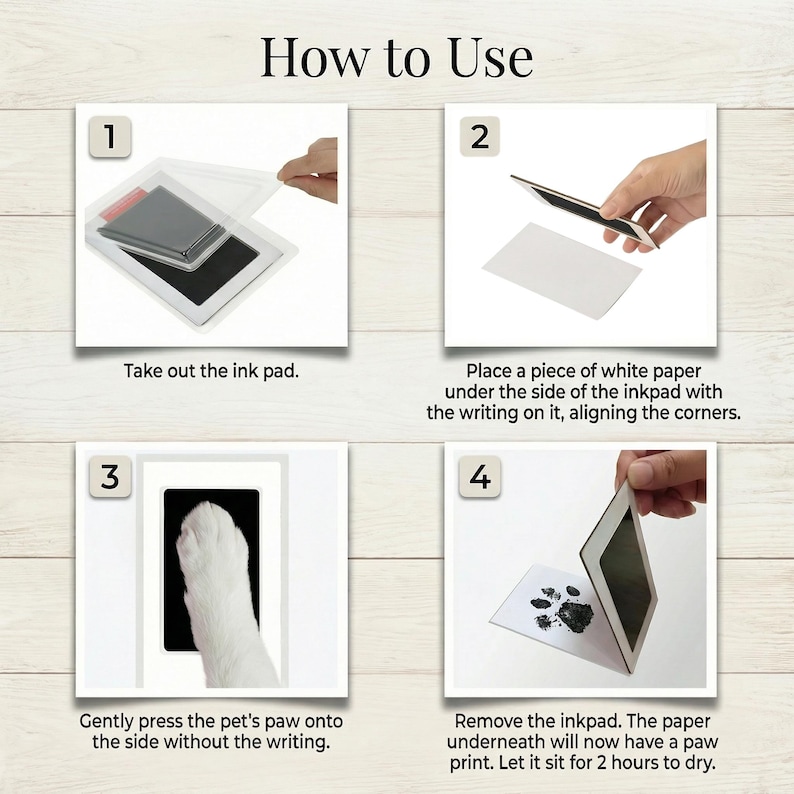 How to Use

1

Take out the ink pad.

2

Place a piece of white paper under the side of the inkpad with the writing on it, aligning the corners.

3

Gently press the pet's paw onto the side without the writing.

4

Remove the inkpad. The paper underneath will now have a paw print. Let it sit for 2 hours to dry.