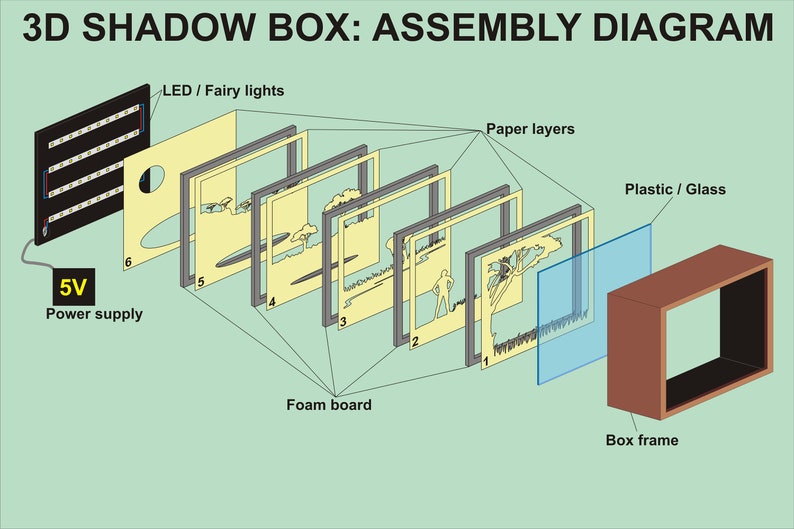 3D SHADOW BOX: ASSEMBLY DIAGRAM

LED / Fairy lights

Paper layers

Plastic / Glass

6

5

4

3

2

1

5V

Power supply

Foam board

Box frame