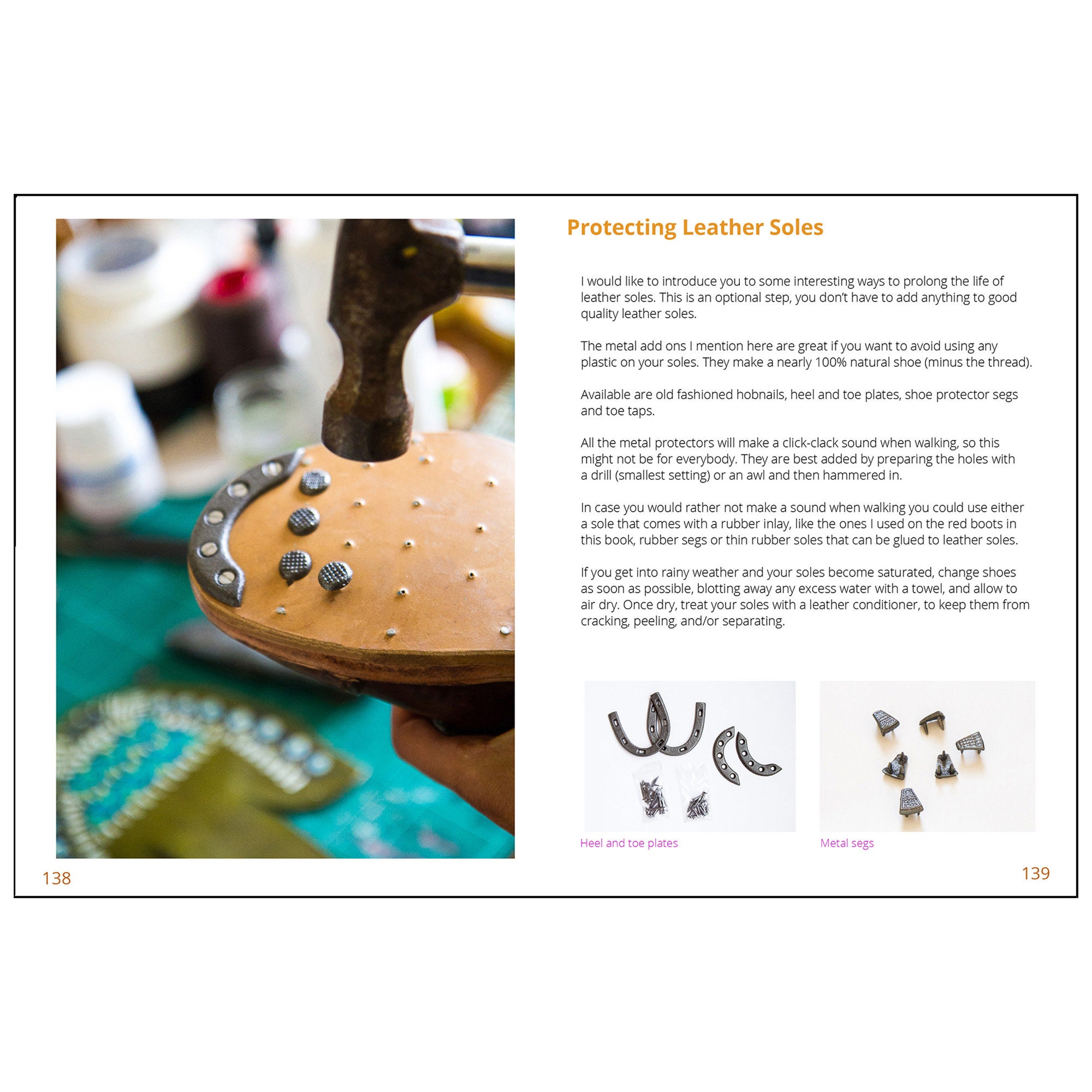 138

Protecting Leather Soles

I would like to introduce you to some interesting ways to prolong the life of leather soles. This is an optional step, you don't have to add anything to good quality leather soles.

The metal add ons I mention here are great if you want to avoid using any plastic on your soles. They make a nearly 100% natural shoe (minus the thread).

Available are old fashioned hobnails, heel and toe plates, shoe protector segs and toe taps.

All the metal protectors will make a click-clack sound when walking, so this might not be for everybody. They are best added by preparing the holes with a drill (smallest setting) or an awl and then hammered in.

In case you would rather not make a sound when walking you could use either a sole that comes with a rubber inlay, like the ones I used on the red boots in this book, rubber segs or thin rubber soles that can be glued to leather soles.

If you get into rainy weather and your soles become saturated, change shoes as soon as possible, blotting away any excess water with a towel, and allow to air dry. Once dry, treat your soles with a leather conditioner, to keep them from cracking, peeling, and/or separating.

Heel and toe plates

Metal segs

139