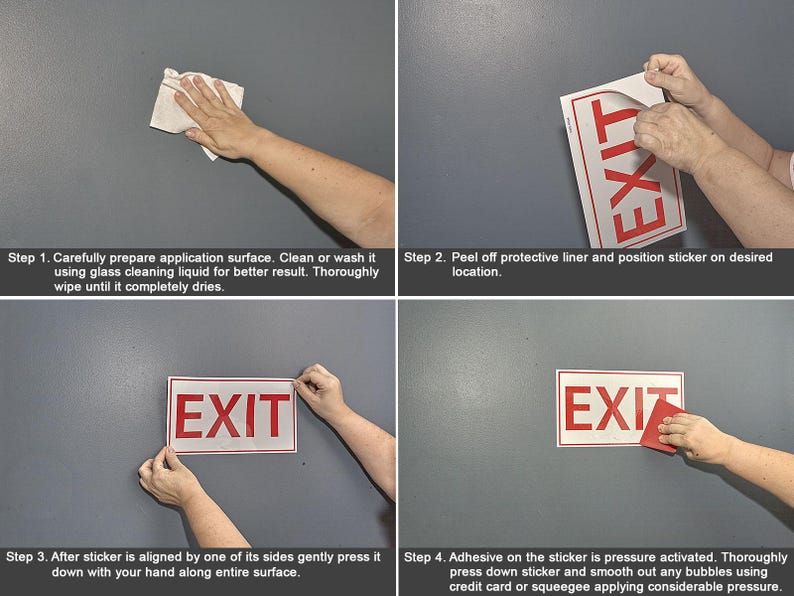 Step 1. Carefully prepare application surface. Clean or wash it using glass cleaning liquid for better result. Thoroughly wipe until it completely dries.

EXIT

Step 2. Peel off protective liner and position sticker on desired location.

EXIT

Step 3. After sticker is aligned by one of its sides gently press it down with your hand along entire surface.

EXIT

Step 4. Adhesive on the sticker is pressure activated. Thoroughly press down sticker and smooth out any bubbles using credit card or squeegee applying considerable pressure.