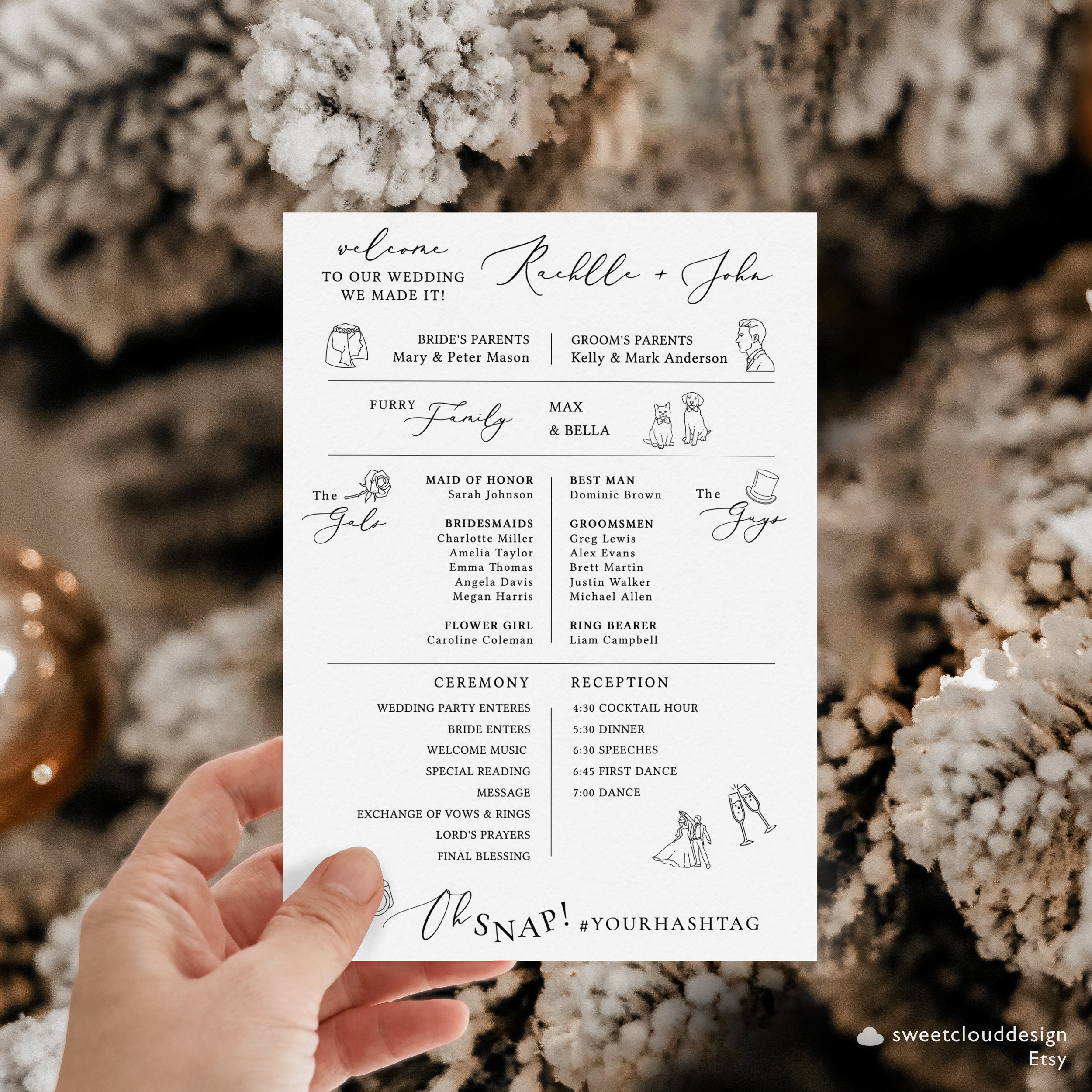 welcome
TO OUR WEDDING
WE MADE IT!

Rachlle + John

BRIDE'S PARENTS
Mary & Peter Mason

GROOM'S PARENTS
Kelly & Mark Anderson

FURRY Family

MAX
& BELLA

The Gals

MAID OF HONOR
Sarah Johnson

BRIDESMAIDS
Charlotte Miller
Amelia Taylor
Emma Thomas
Angela Davis
Megan Harris

FLOWER GIRL
Caroline Coleman

BEST MAN
Dominic Brown

GROOMSMEN
Greg Lewis
Alex Evans
Brett Martin
Justin Walker
Michael Allen

RING BEARER
Liam Campbell

The Guys

CEREMONY

WEDDING PARTY ENTERES
BRIDE ENTERS
WELCOME MUSIC
SPECIAL READING
MESSAGE
EXCHANGE OF VOWS & RINGS
LORD'S PRAYERS
FINAL BLESSING

RECEPTION

4:30 COCKTAIL HOUR
5:30 DINNER
6:30 SPEECHES
6:45 FIRST DANCE
7:00 DANCE

Oh SNAP! #YOURHASHTAG

sweetclouddesign
Etsy