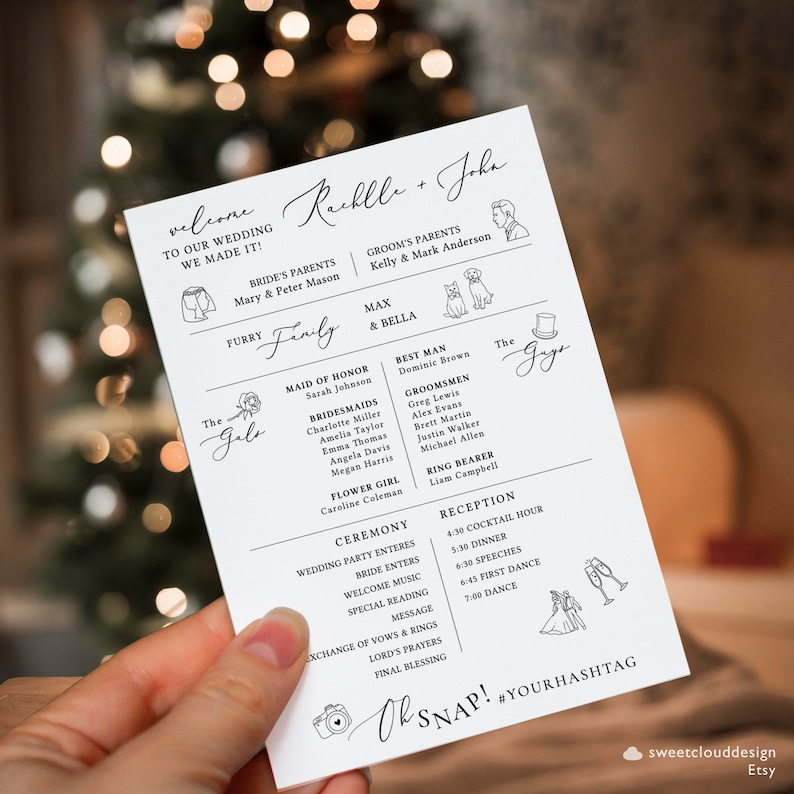 welcome
TO OUR WEDDING
WE MADE IT!

Rachlle + John

BRIDE'S PARENTS
Mary & Peter Mason

GROOM'S PARENTS
Kelly & Mark Anderson

FURRY Family

MAX
& BELLA

The Gals

MAID OF HONOR
Sarah Johnson

BRIDESMAIDS
Charlotte Miller
Amelia Taylor
Emma Thomas
Angela Davis
Megan Harris

FLOWER GIRL
Caroline Coleman

BEST MAN
Dominic Brown

GROOMSMEN
Greg Lewis
Alex Evans
Brett Martin
Justin Walker
Michael Allen

RING BEARER
Liam Campbell

The Guys

CEREMONY
WEDDING PARTY ENTERES
BRIDE ENTERS
WELCOME MUSIC
SPECIAL READING
MESSAGE
EXCHANGE OF VOWS & RINGS
LORD'S PRAYERS
FINAL BLESSING

RECEPTION
4:30 COCKTAIL HOUR
5:30 DINNER
6:30 SPEECHES
6:45 FIRST DANCE
7:00 DANCE

Oh SNAP! #YOURHASHTAG

sweetclouddesign
Etsy