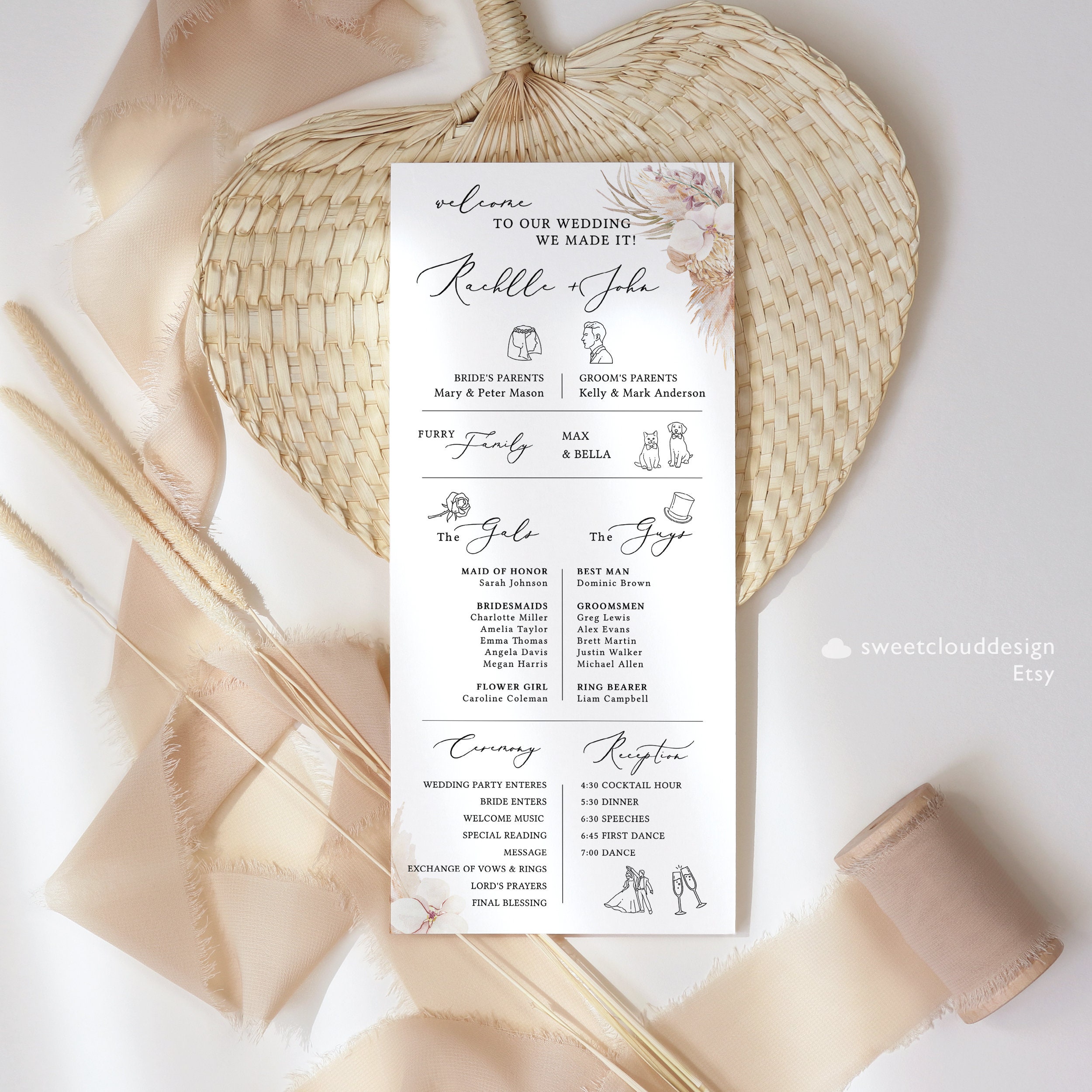 welcome
TO OUR WEDDING
WE MADE IT!

Rachlle + John

BRIDE'S PARENTS
Mary & Peter Mason

GROOM'S PARENTS
Kelly & Mark Anderson

FURRY Family

MAX
& BELLA

The Gals

MAID OF HONOR
Sarah Johnson

BRIDESMAIDS
Charlotte Miller
Amelia Taylor
Emma Thomas
Angela Davis
Megan Harris

FLOWER GIRL
Caroline Coleman

The Guys

BEST MAN
Dominic Brown

GROOMSMEN
Greg Lewis
Alex Evans
Brett Martin
Justin Walker
Michael Allen

RING BEARER
Liam Campbell

Ceremony

WEDDING PARTY ENTERES
BRIDE ENTERS
WELCOME MUSIC
SPECIAL READING
MESSAGE
EXCHANGE OF VOWS & RINGS
LORD'S PRAYERS
FINAL BLESSING

Reception

4:30 COCKTAIL HOUR
5:30 DINNER
6:30 SPEECHES
6:45 FIRST DANCE
7:00 DANCE

sweetclouddesign
Etsy