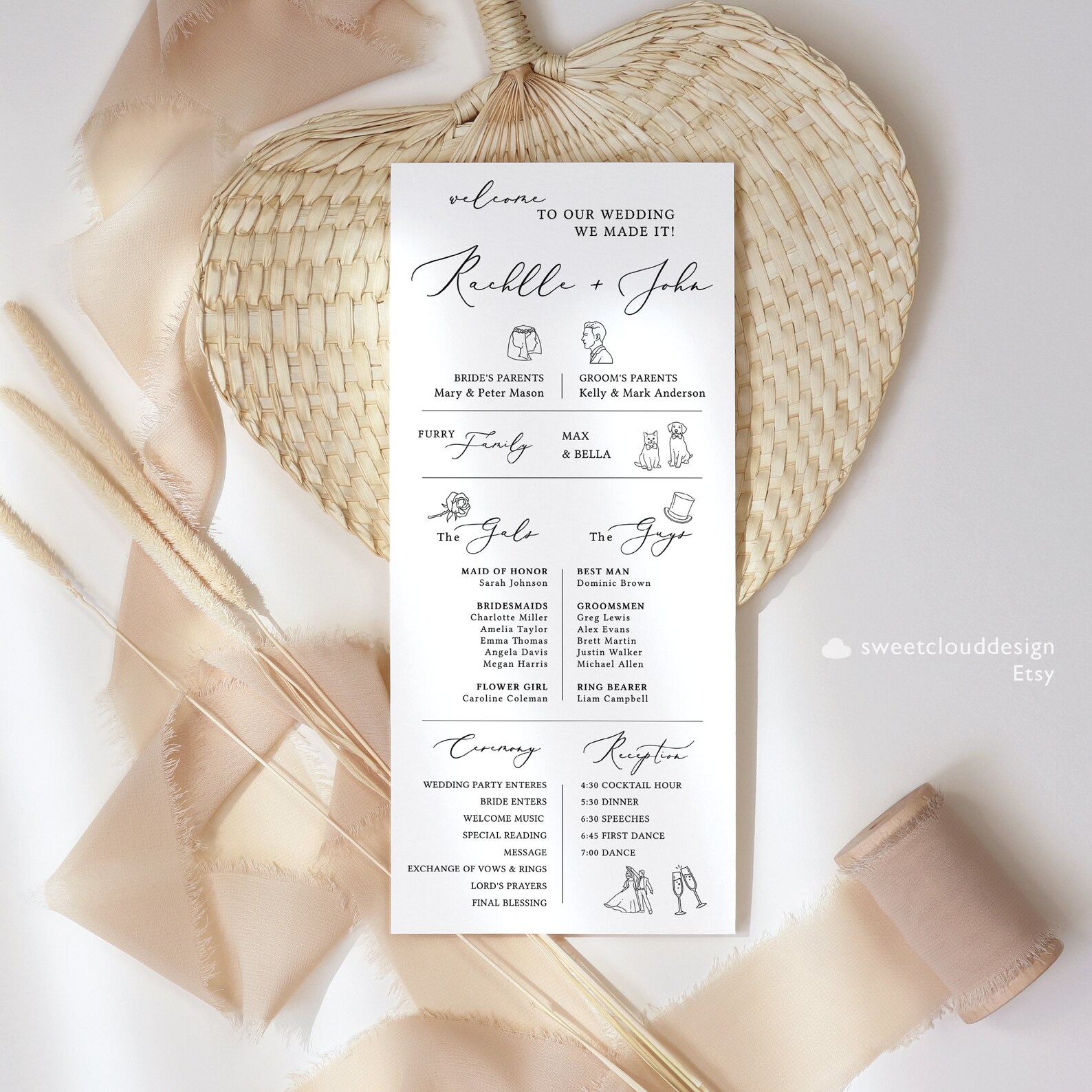 welcome TO OUR WEDDING
WE MADE IT!

Rachlle + John

BRIDE'S PARENTS
Mary & Peter Mason

GROOM'S PARENTS
Kelly & Mark Anderson

FURRY Family

MAX
& BELLA

The Gals

MAID OF HONOR
Sarah Johnson

BRIDESMAIDS
Charlotte Miller
Amelia Taylor
Emma Thomas
Angela Davis
Megan Harris

FLOWER GIRL
Caroline Coleman

The Guys

BEST MAN
Dominic Brown

GROOMSMEN
Greg Lewis
Alex Evans
Brett Martin
Justin Walker
Michael Allen

RING BEARER
Liam Campbell

Ceremony

WEDDING PARTY ENTERES
BRIDE ENTERS
WELCOME MUSIC
SPECIAL READING
MESSAGE
EXCHANGE OF VOWS & RINGS
LORD'S PRAYERS
FINAL BLESSING

Reception

4:30 COCKTAIL HOUR
5:30 DINNER
6:30 SPEECHES
6:45 FIRST DANCE
7:00 DANCE

sweetclouddesign
Etsy