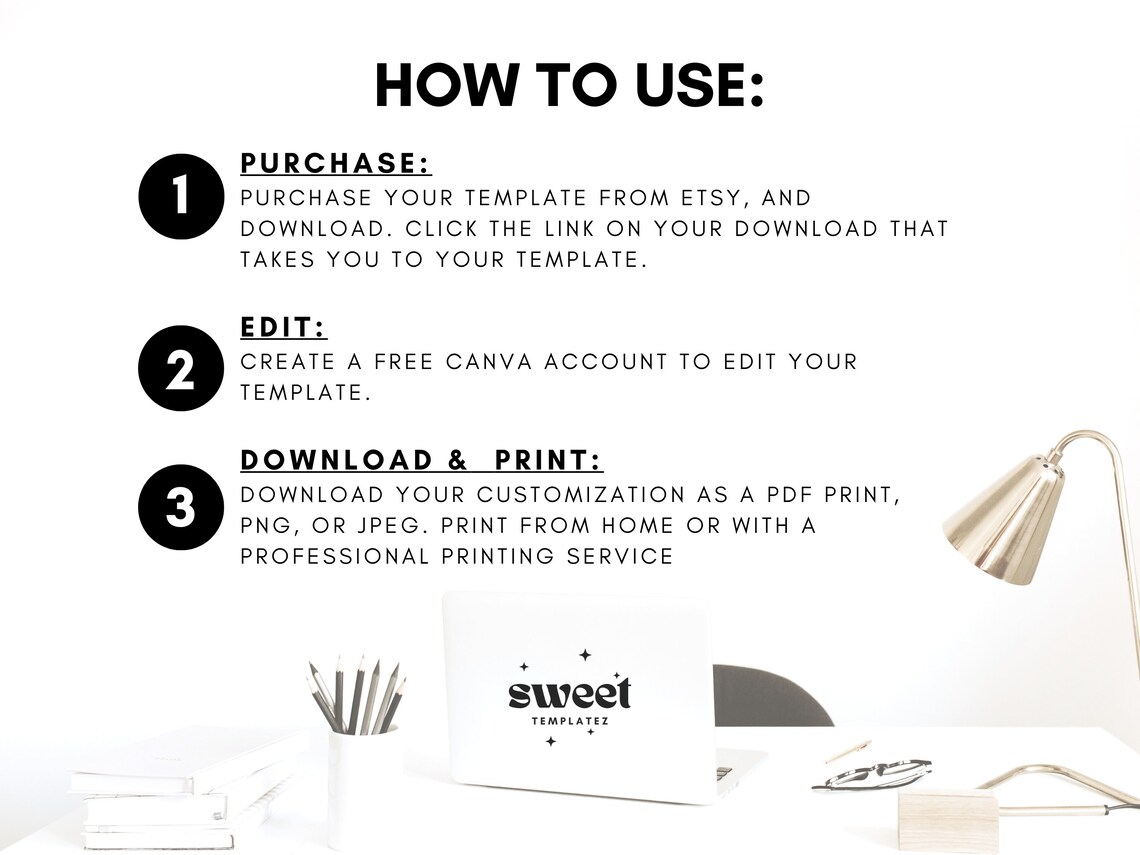 HOW TO USE:

1

PURCHASE:

PURCHASE YOUR TEMPLATE FROM ETSY, AND DOWNLOAD. CLICK THE LINK ON YOUR DOWNLOAD THAT TAKES YOU TO YOUR TEMPLATE.

2

EDIT:

CREATE A FREE CANVA ACCOUNT TO EDIT YOUR TEMPLATE.

3

DOWNLOAD & PRINT:

DOWNLOAD YOUR CUSTOMIZATION AS A PDF PRINT, PNG, OR JPEG. PRINT FROM HOME OR WITH A PROFESSIONAL PRINTING SERVICE

sweet
TEMPLATEZ