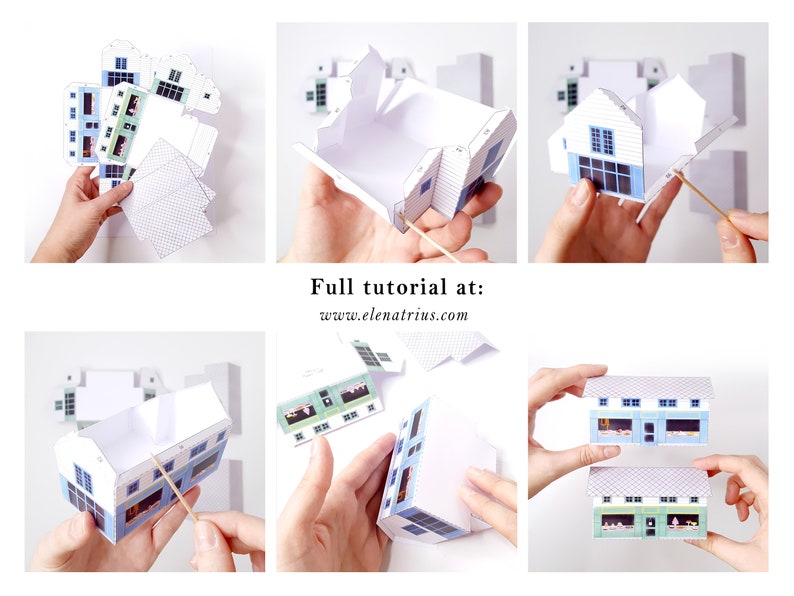 Full tutorial at:
www.elenatrius.com