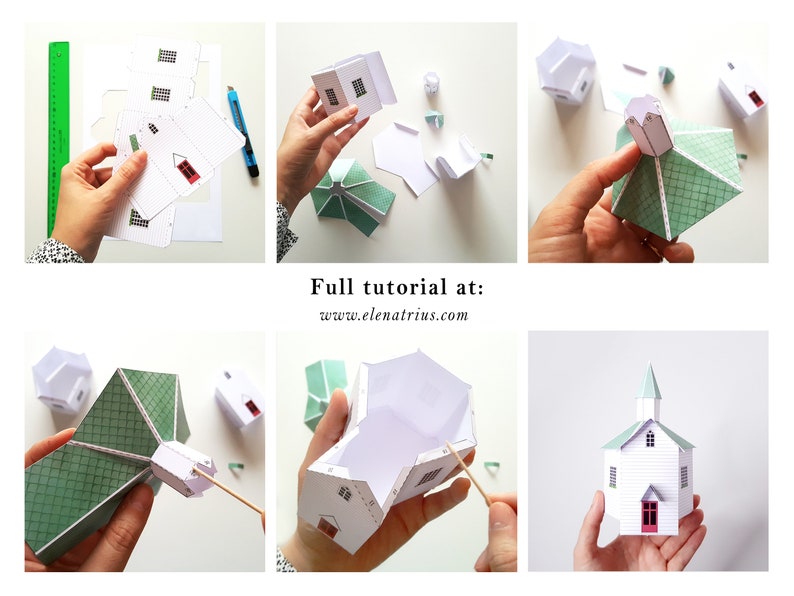 Full tutorial at:
www.elenatrius.com