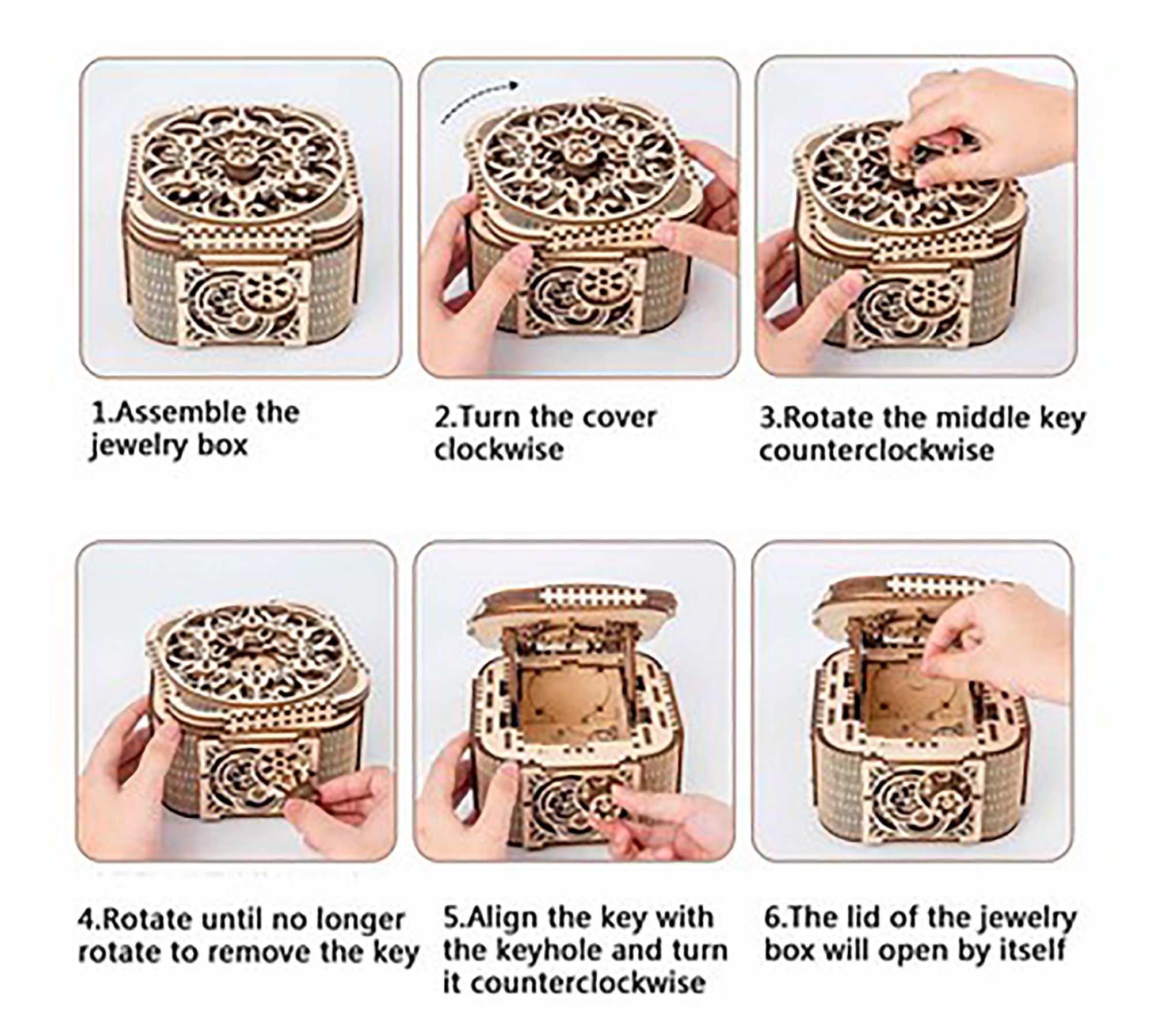 1.Assemble the jewelry box

2.Turn the cover clockwise

3.Rotate the middle key counterclockwise

4.Rotate until no longer rotate to remove the key

5.Align the key with the keyhole and turn it counterclockwise

6.The lid of the jewelry box will open by itself