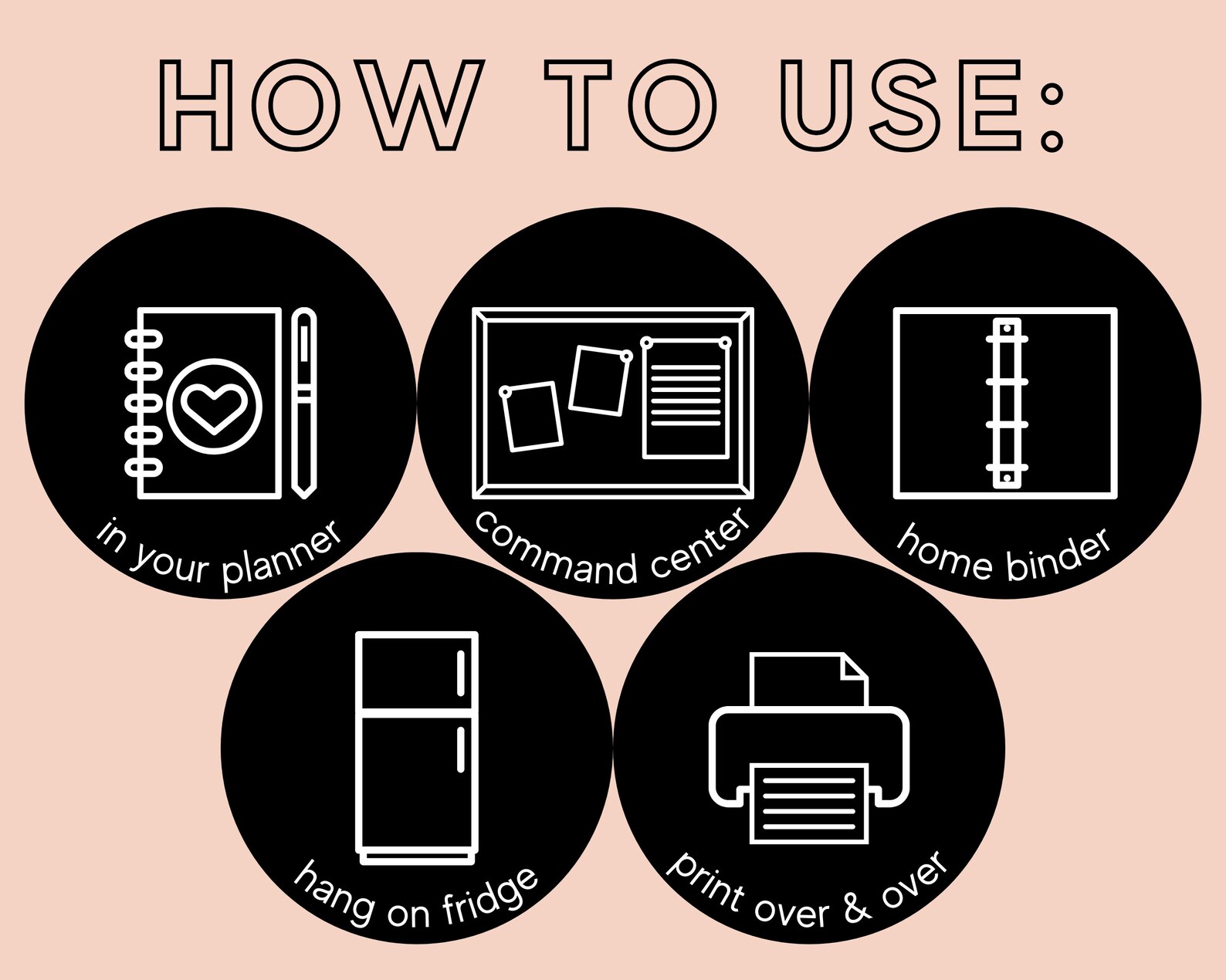 HOW TO USE:

in your planner

command center

home binder

hang on fridge

print over & over