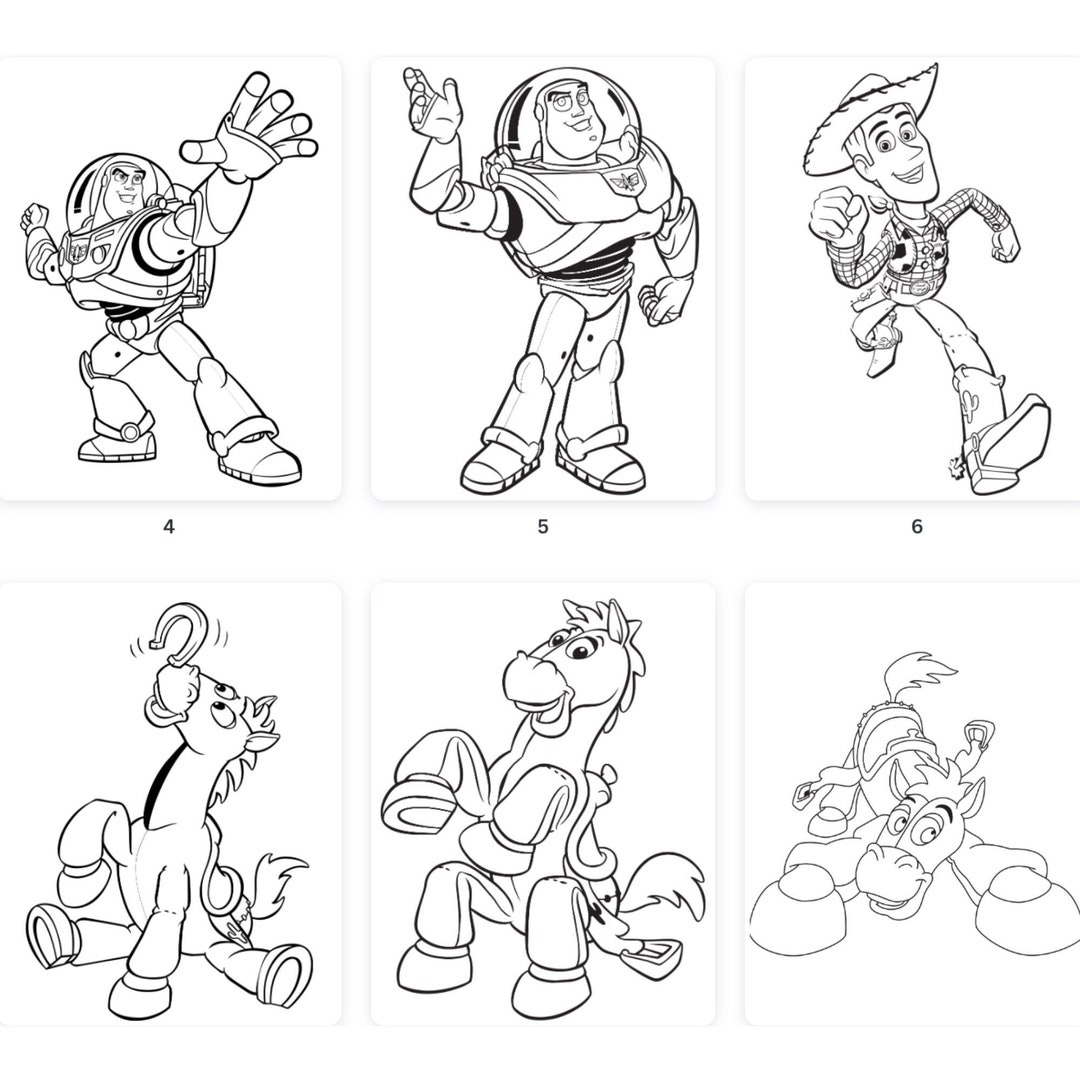 4

5

6