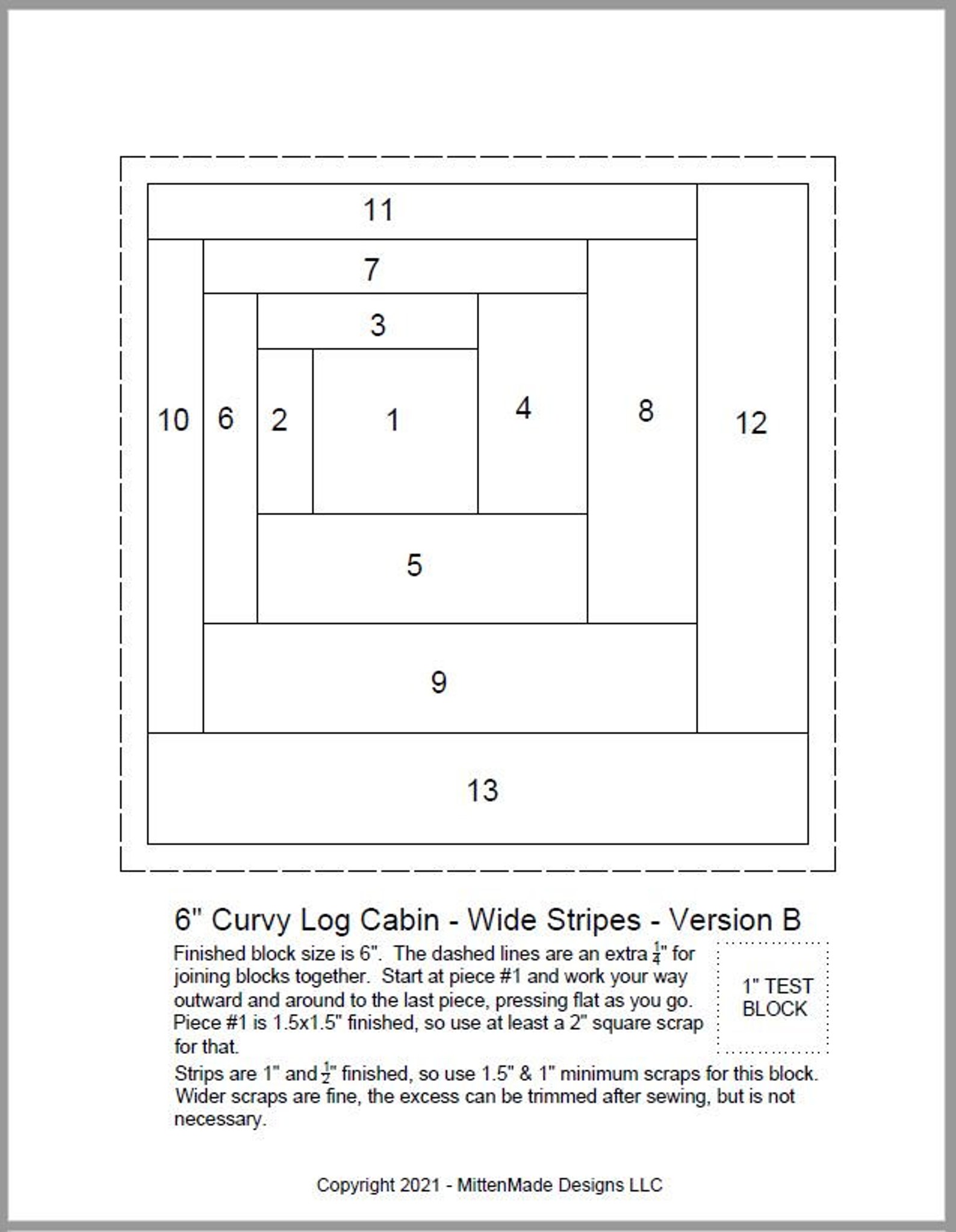 11

7

3

10 6 2 1 4 8 12

5

9

13

6" Curvy Log Cabin - Wide Stripes - Version B

Finished block size is 6". The dashed lines are an extra $\frac{1}{4}$" for joining blocks together. Start at piece #1 and work your way outward and around to the last piece, pressing flat as you go. Piece #1 is 1.5x1.5" finished, so use at least a 2" square scrap for that.

1" TEST BLOCK

Strips are 1" and $\frac{1}{2}$" finished, so use 1.5" & 1" minimum scraps for this block. Wider scraps are fine, the excess can be trimmed after sewing, but is not necessary.

Copyright 2021 - MittenMade Designs LLC