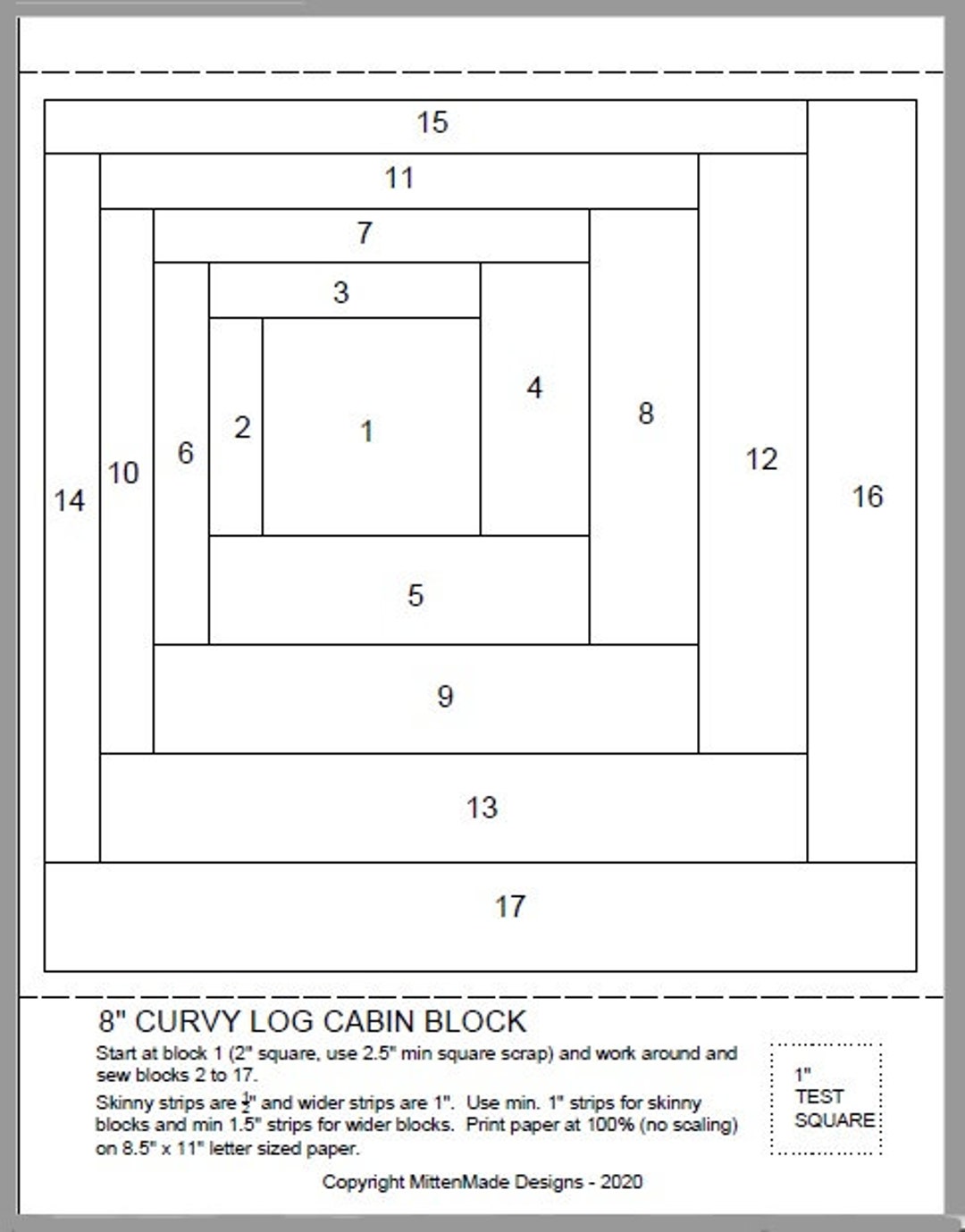 15

11

7

3

14

10

6

2

1

4

8

12

16

5

9

13

17

8" CURVY LOG CABIN BLOCK

Start at block 1 (2" square, use 2.5" min square scrap) and work around and sew blocks 2 to 17.

Skinny strips are $\frac{1}{2}$" and wider strips are 1". Use min. 1" strips for skinny blocks and min 1.5" strips for wider blocks. Print paper at 100% (no scaling) on 8.5" x 11" letter sized paper.

1" TEST SQUARE

Copyright MittenMade Designs - 2020