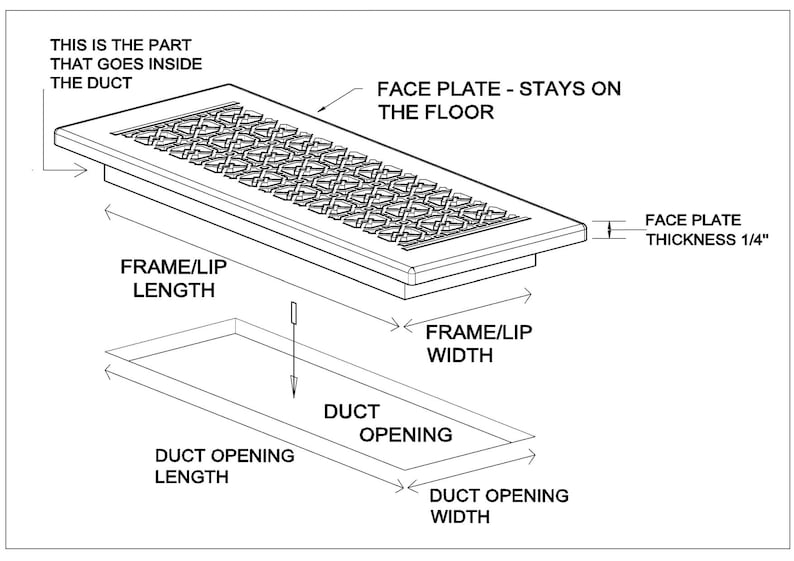 THIS IS THE PART THAT GOES INSIDE THE DUCT

FACE PLATE - STAYS ON THE FLOOR

FACE PLATE THICKNESS 1/4"

FRAME/LIP LENGTH

FRAME/LIP WIDTH

DUCT OPENING

DUCT OPENING LENGTH

DUCT OPENING WIDTH