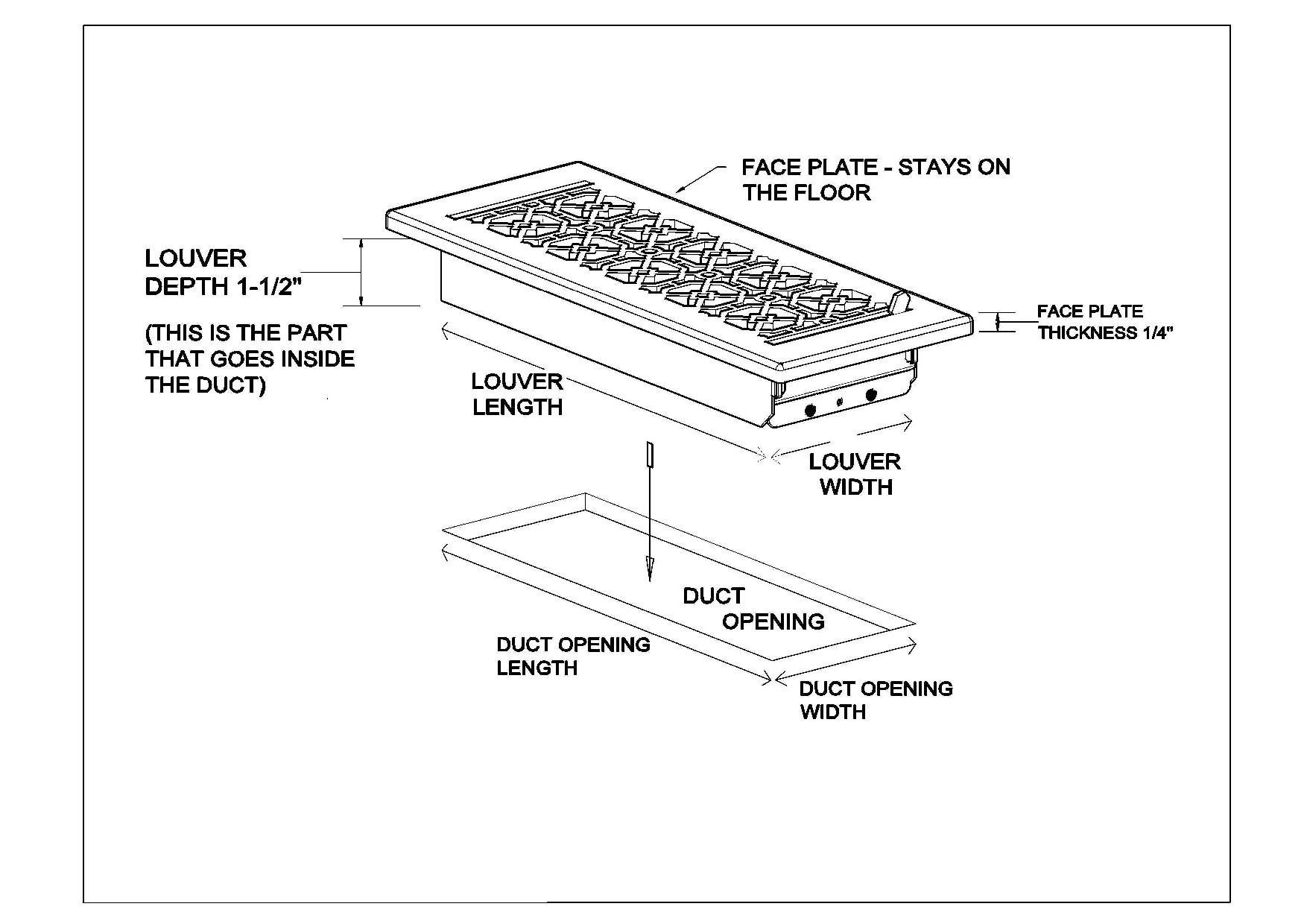 FACE PLATE - STAYS ON THE FLOOR

LOUVER DEPTH 1-1/2"

(THIS IS THE PART THAT GOES INSIDE THE DUCT)

FACE PLATE THICKNESS 1/4"

LOUVER LENGTH

LOUVER WIDTH

DUCT OPENING

DUCT OPENING LENGTH

DUCT OPENING WIDTH