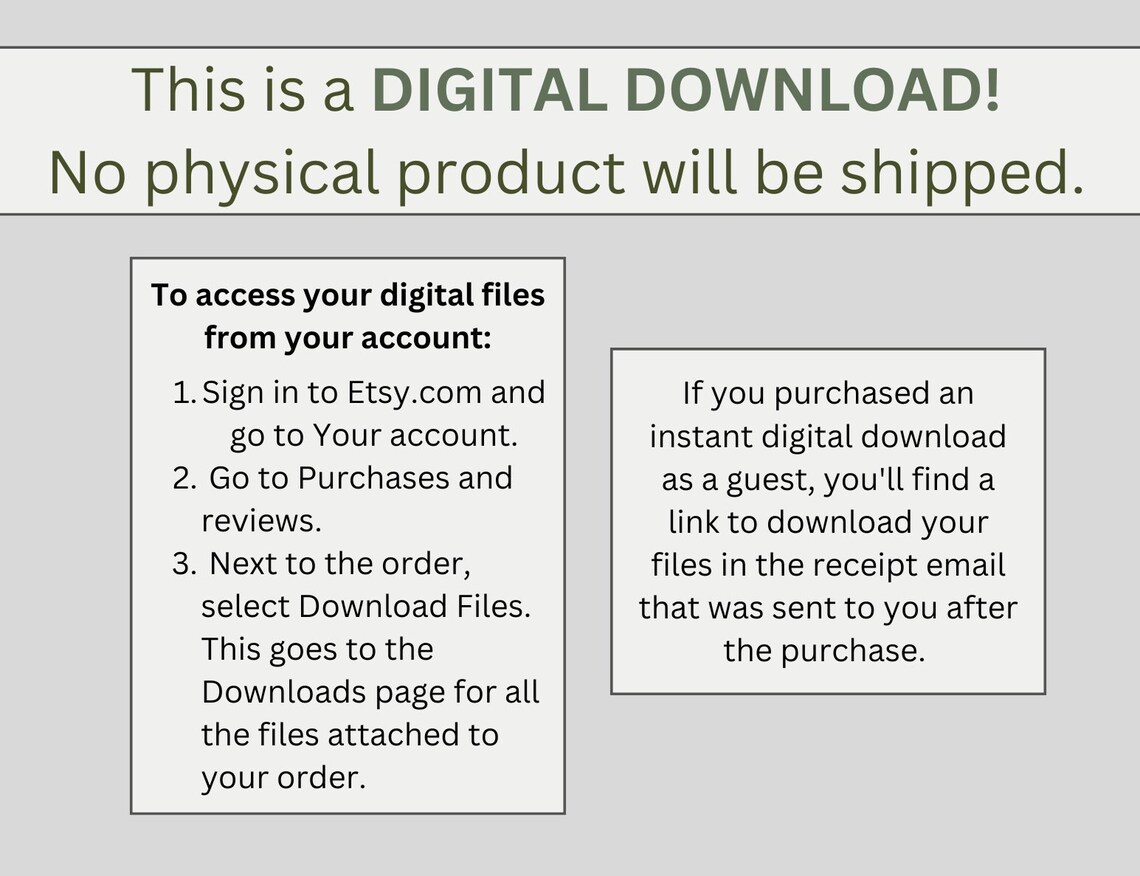 This is a DIGITAL DOWNLOAD!
No physical product will be shipped.

To access your digital files from your account:

1. Sign in to Etsy.com and go to Your account.
2. Go to Purchases and reviews.
3. Next to the order, select Download Files. This goes to the Downloads page for all the files attached to your order.

If you purchased an instant digital download as a guest, you'll find a link to download your files in the receipt email that was sent to you after the purchase.