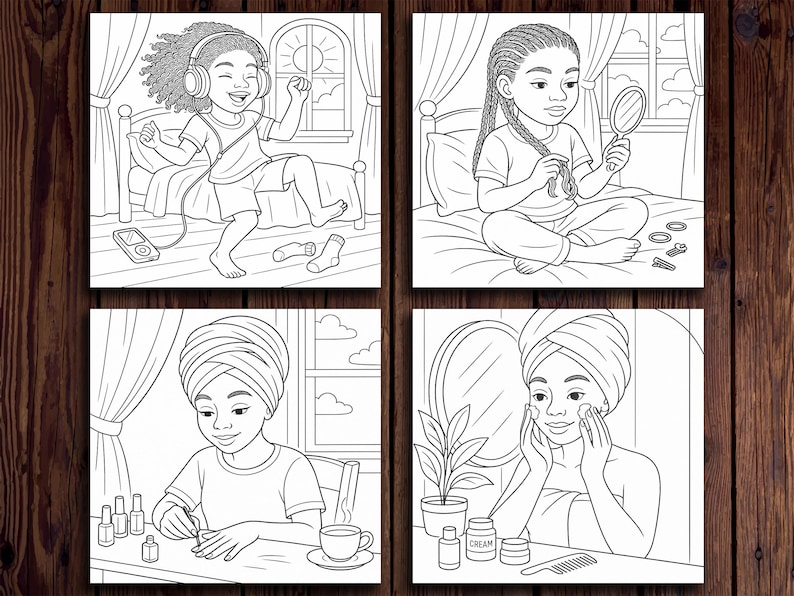 CREAM