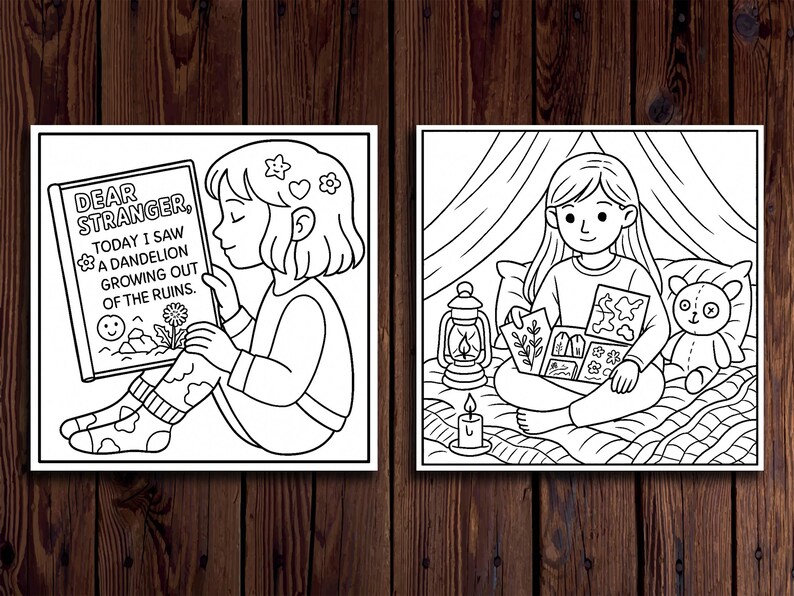 DEAR STRANGER,
TODAY I SAW A DANDELION GROWING OUT OF THE RUINS.