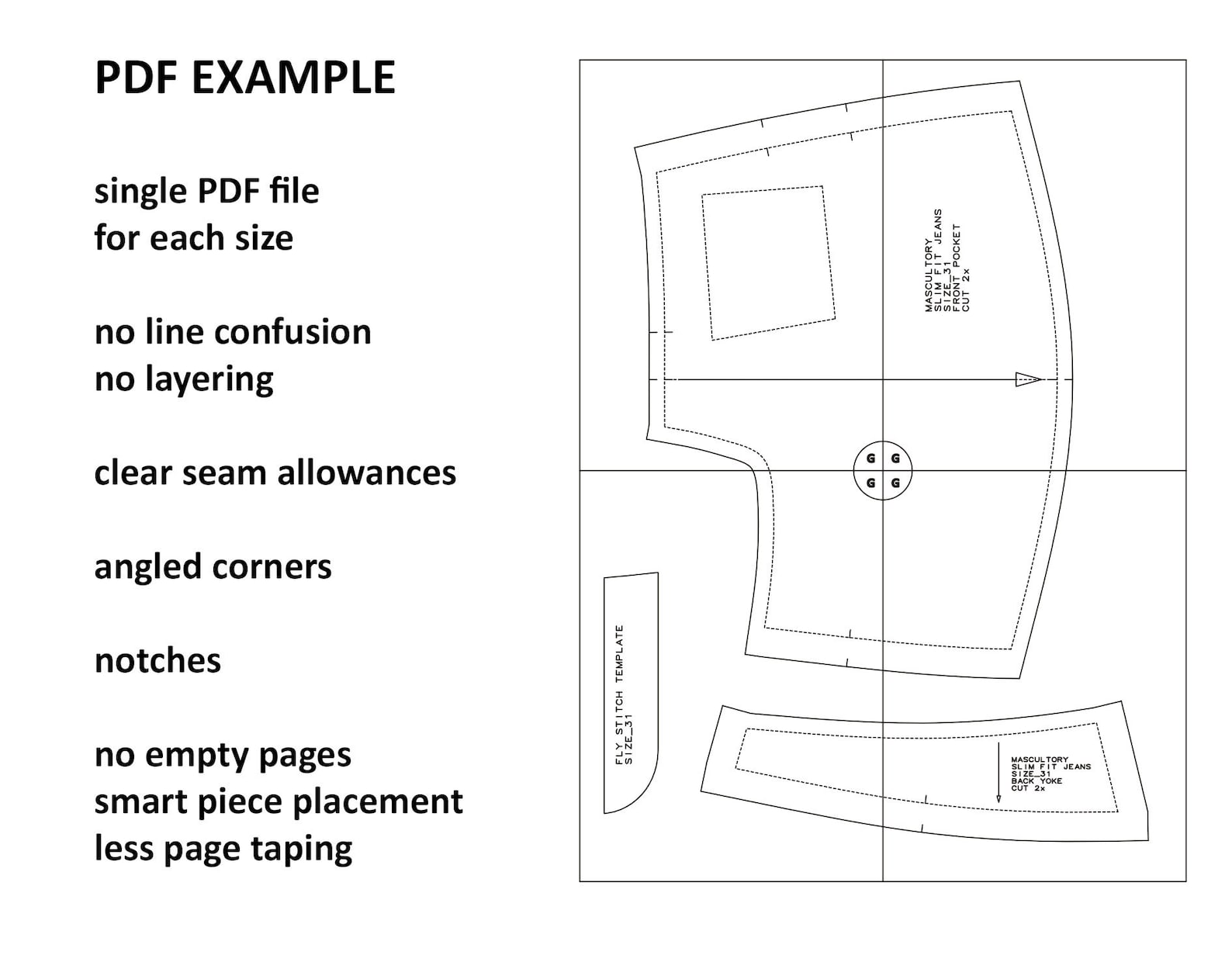 PDF EXAMPLE

single PDF file
for each size

no line confusion
no layering

clear seam allowances

angled corners

notches

no empty pages
smart piece placement
less page taping

MASCULTORY
SLIM FIT JEANS
SIZE_31
FRONT POCKET
CUT 2x

G G
G G

FLY STITCH TEMPLATE
SIZE_31

MASCULTORY
SLIM FIT JEANS
SIZE_31
BACK YOKE
CUT 2x