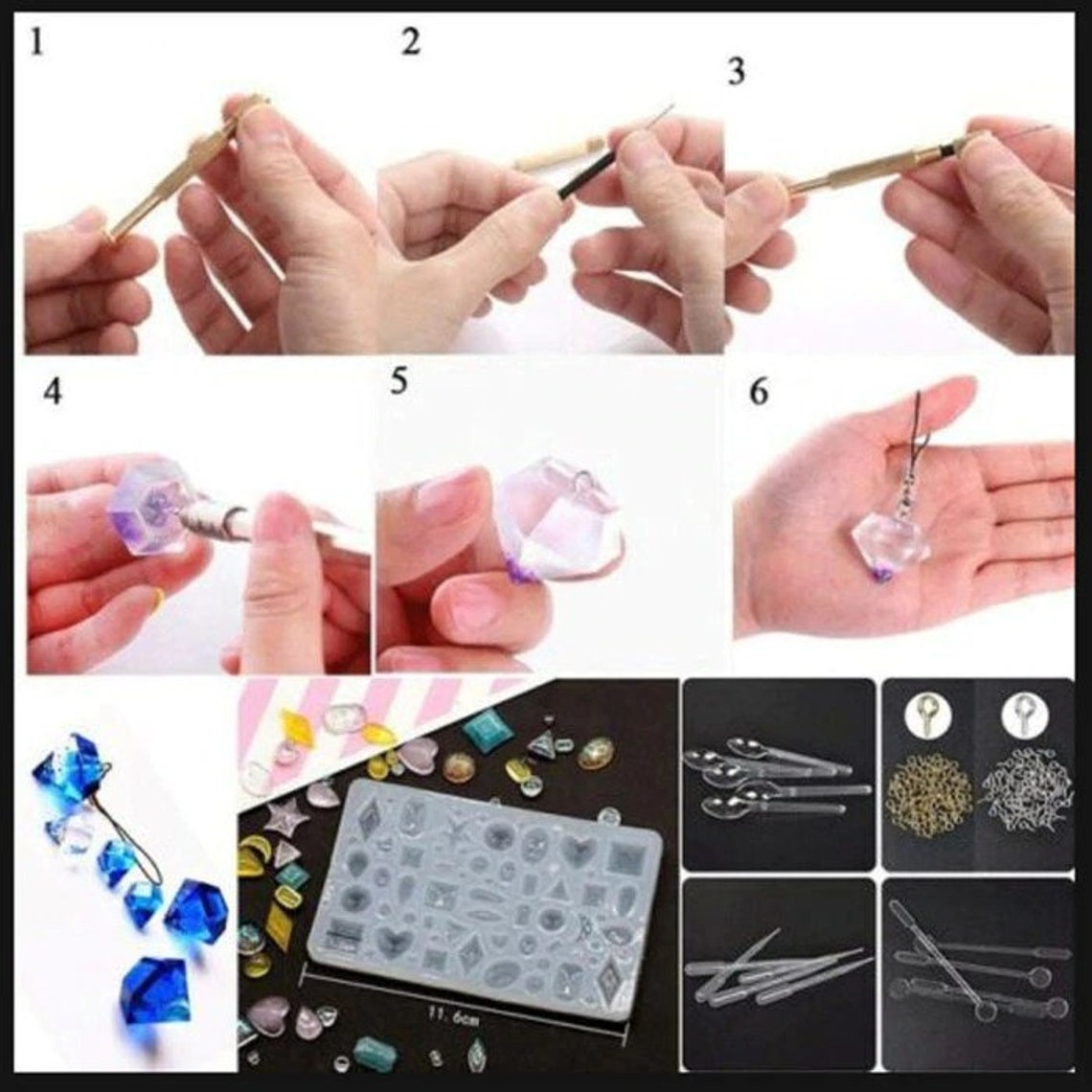 1

2

3

4

5

6

11.6cm