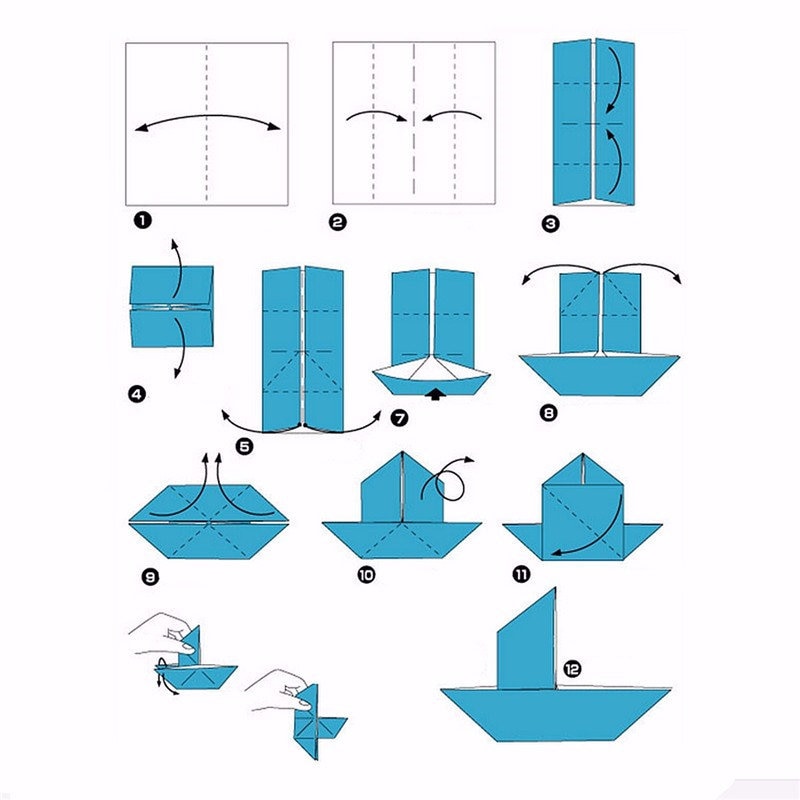 1
2
3
4
5
7
8
9
10
11
12