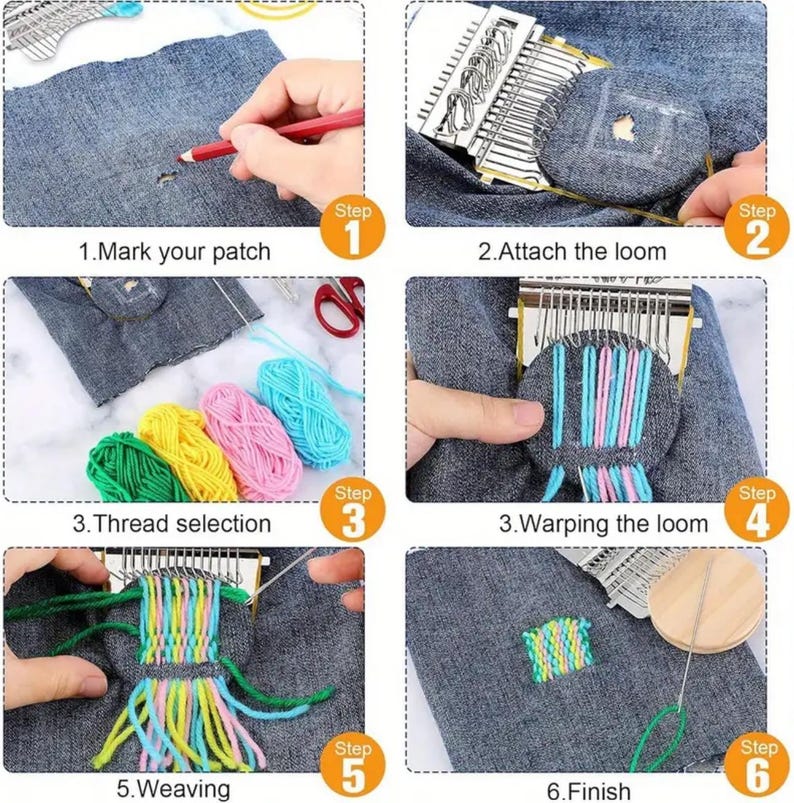 Step 1
1.Mark your patch

Step 2
2.Attach the loom

Step 3
3.Thread selection

Step 4
3.Warping the loom

Step 5
5.Weaving

Step 6
6.Finish