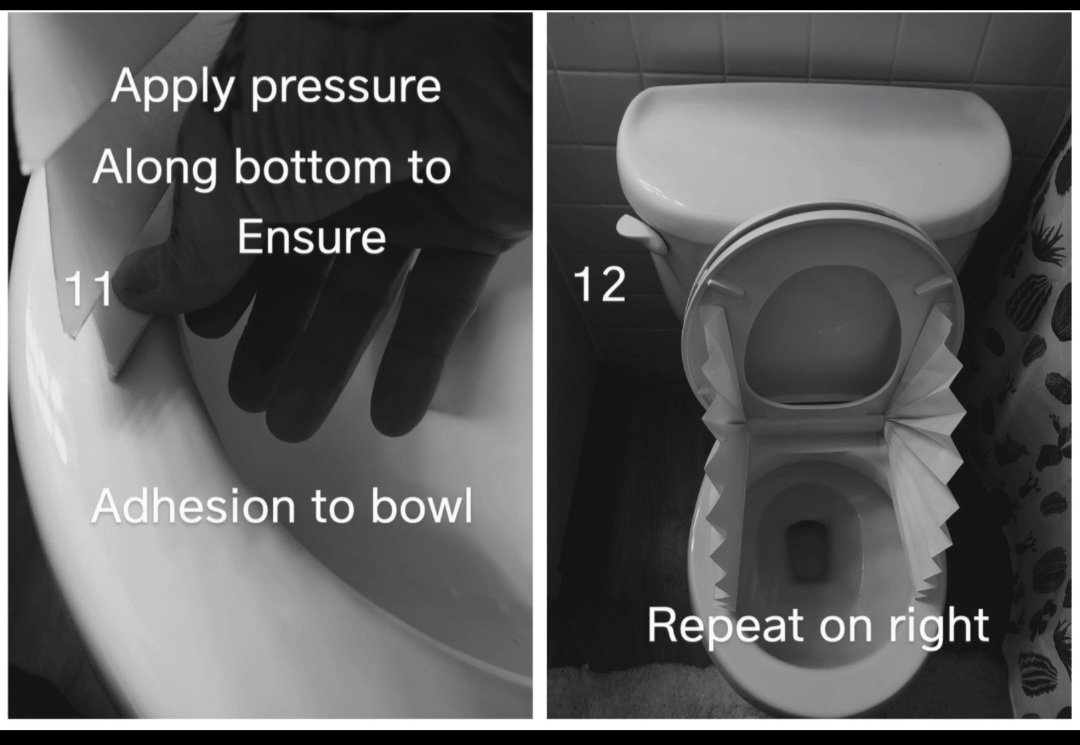 Apply pressure
Along bottom to
Ensure
11

Adhesion to bowl

12

Repeat on right