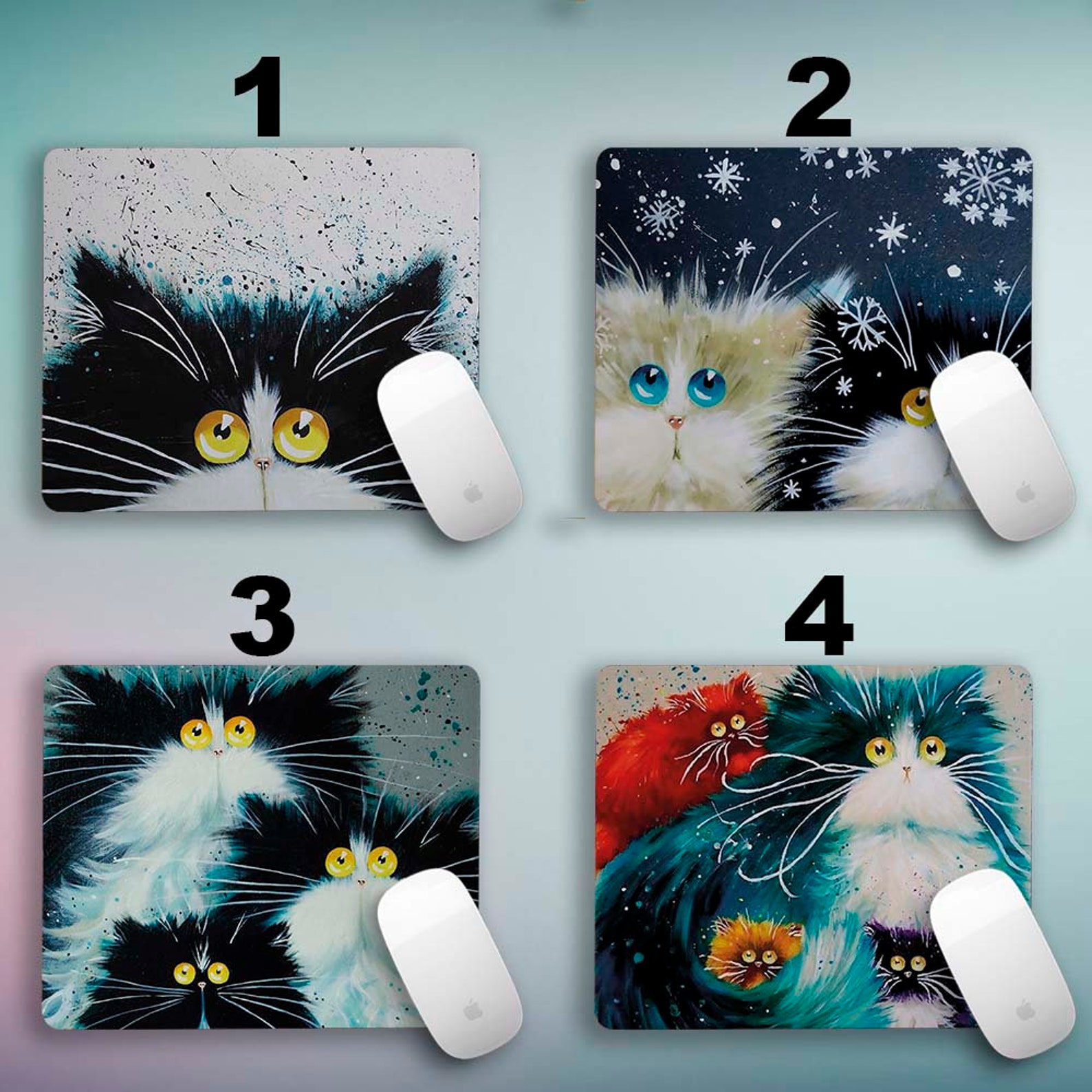 1

2

3

4