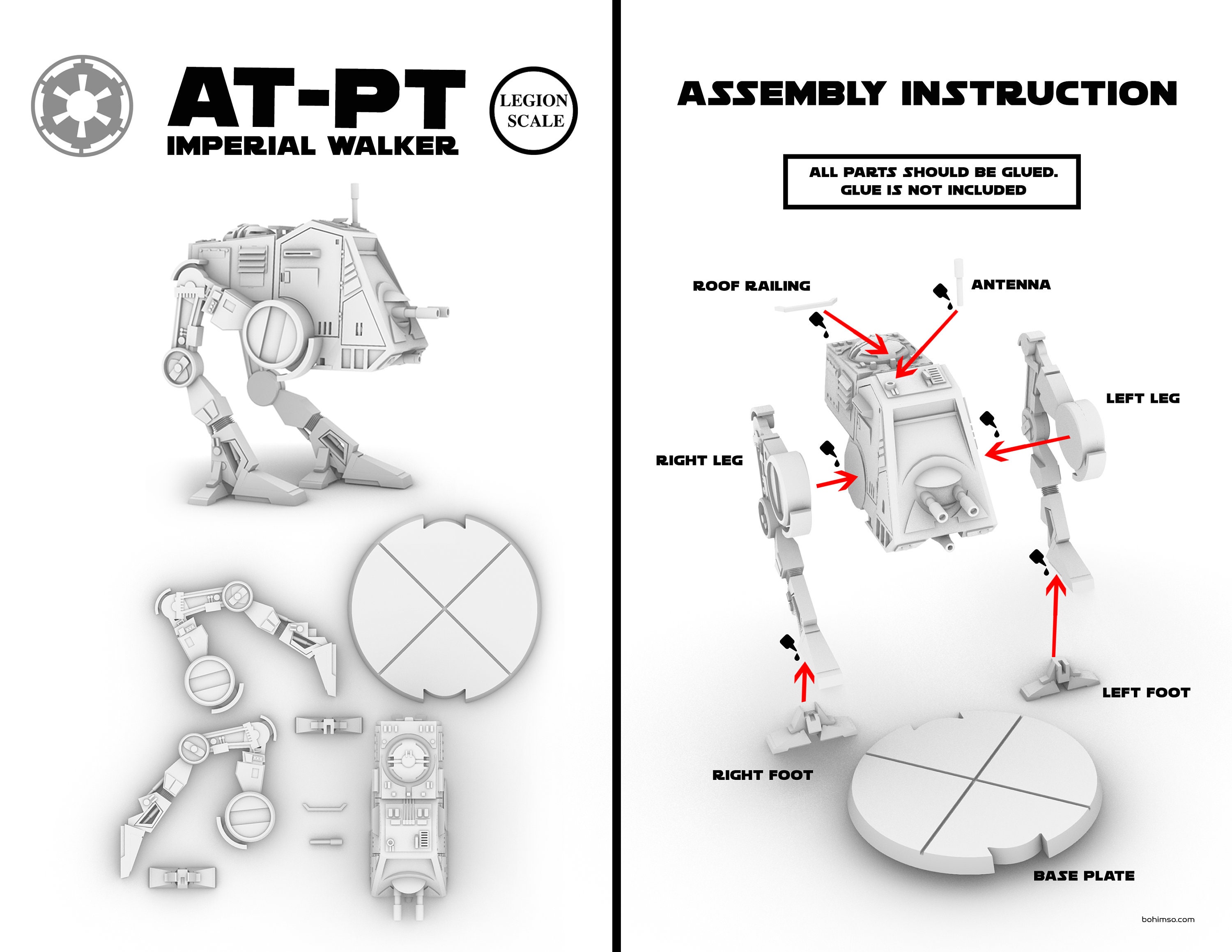 AT-PT
IMPERIAL WALKER

LEGION SCALE

ASSEMBLY INSTRUCTION

ALL PARTS SHOULD BE GLUED.
GLUE IS NOT INCLUDED

ROOF RAILING

ANTENNA

LEFT LEG

RIGHT LEG

LEFT FOOT

RIGHT FOOT

BASE PLATE

bohimso.com