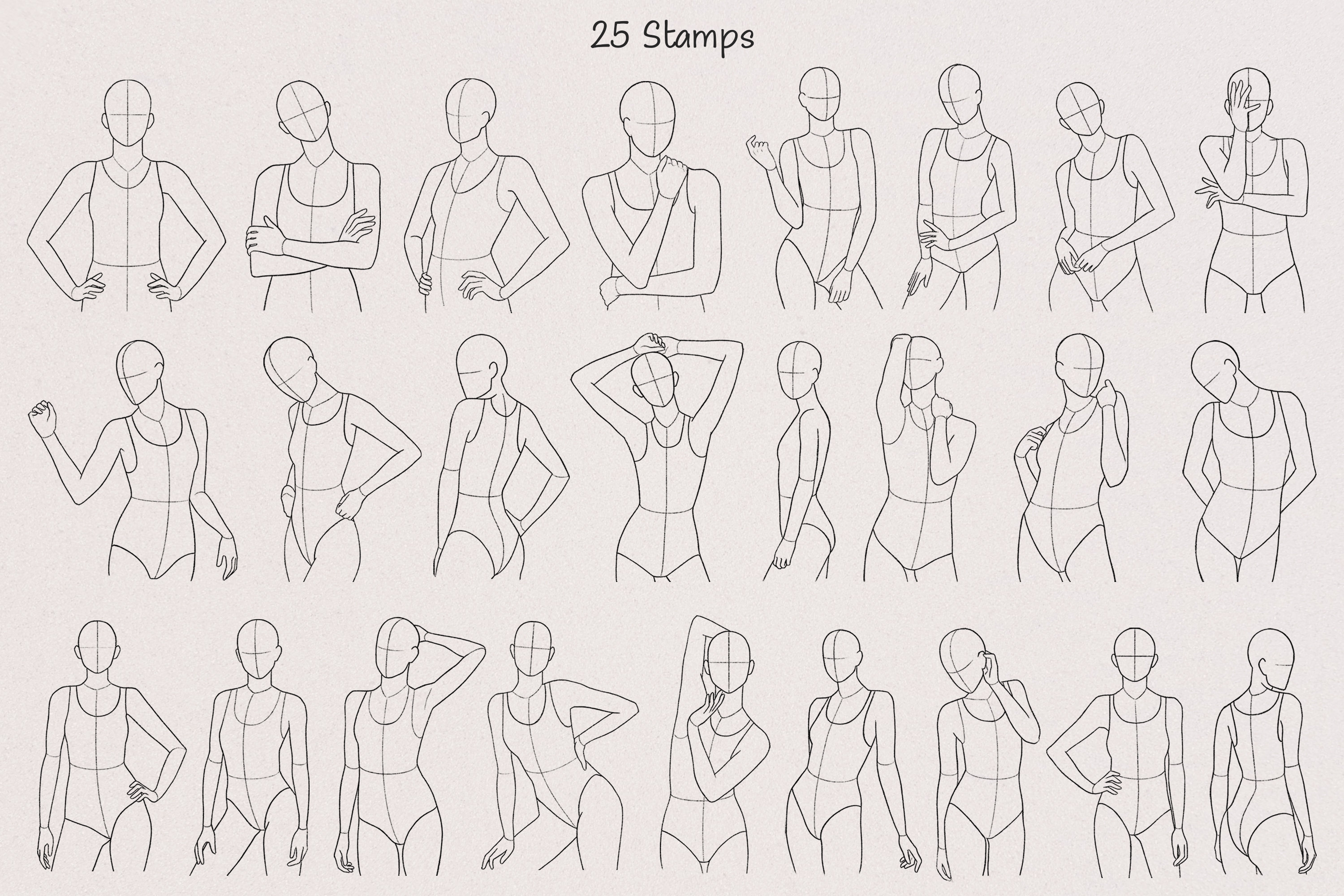 25 Stamps