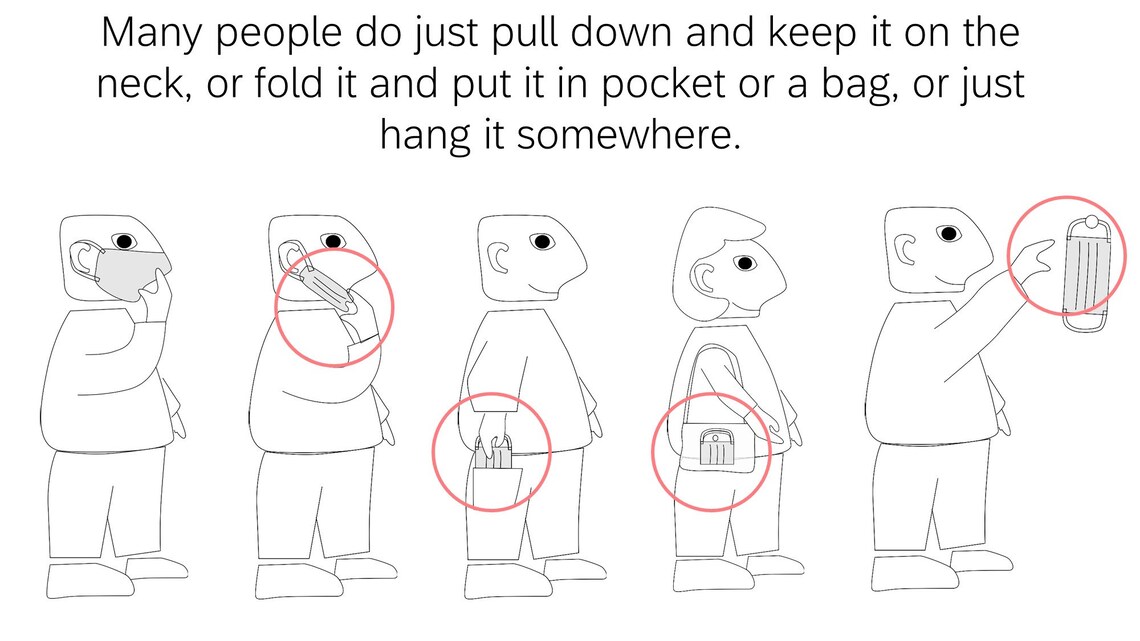 Many people do just pull down and keep it on the neck, or fold it and put it in pocket or a bag, or just hang it somewhere.