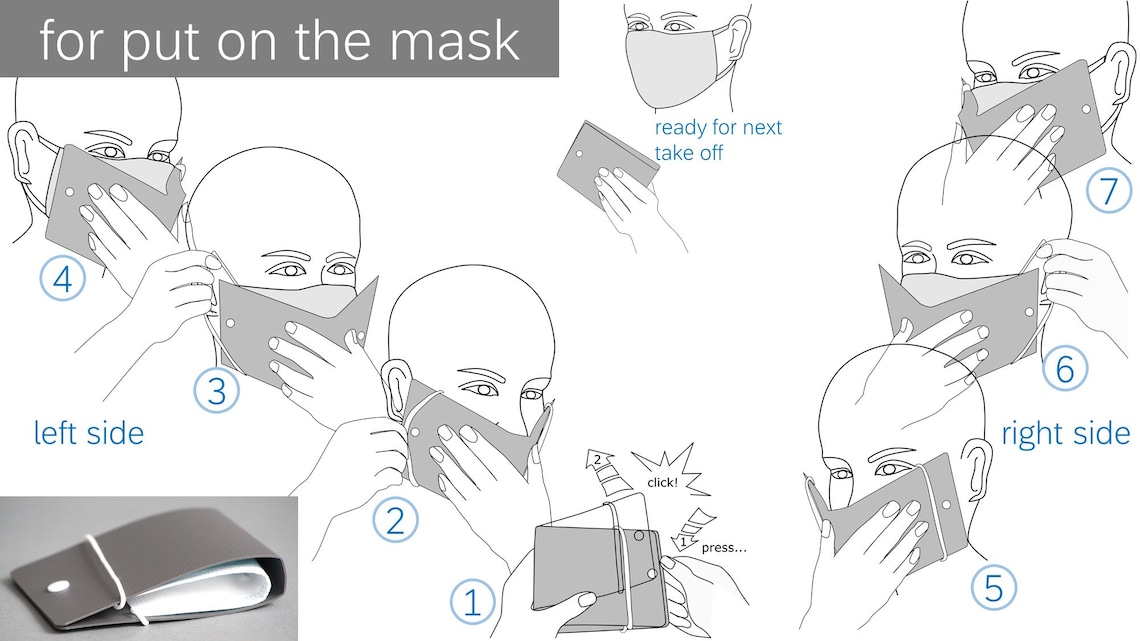 for put on the mask

ready for next take off

4

3

left side

2

2

click!

1

press...

1

7

6

right side

5