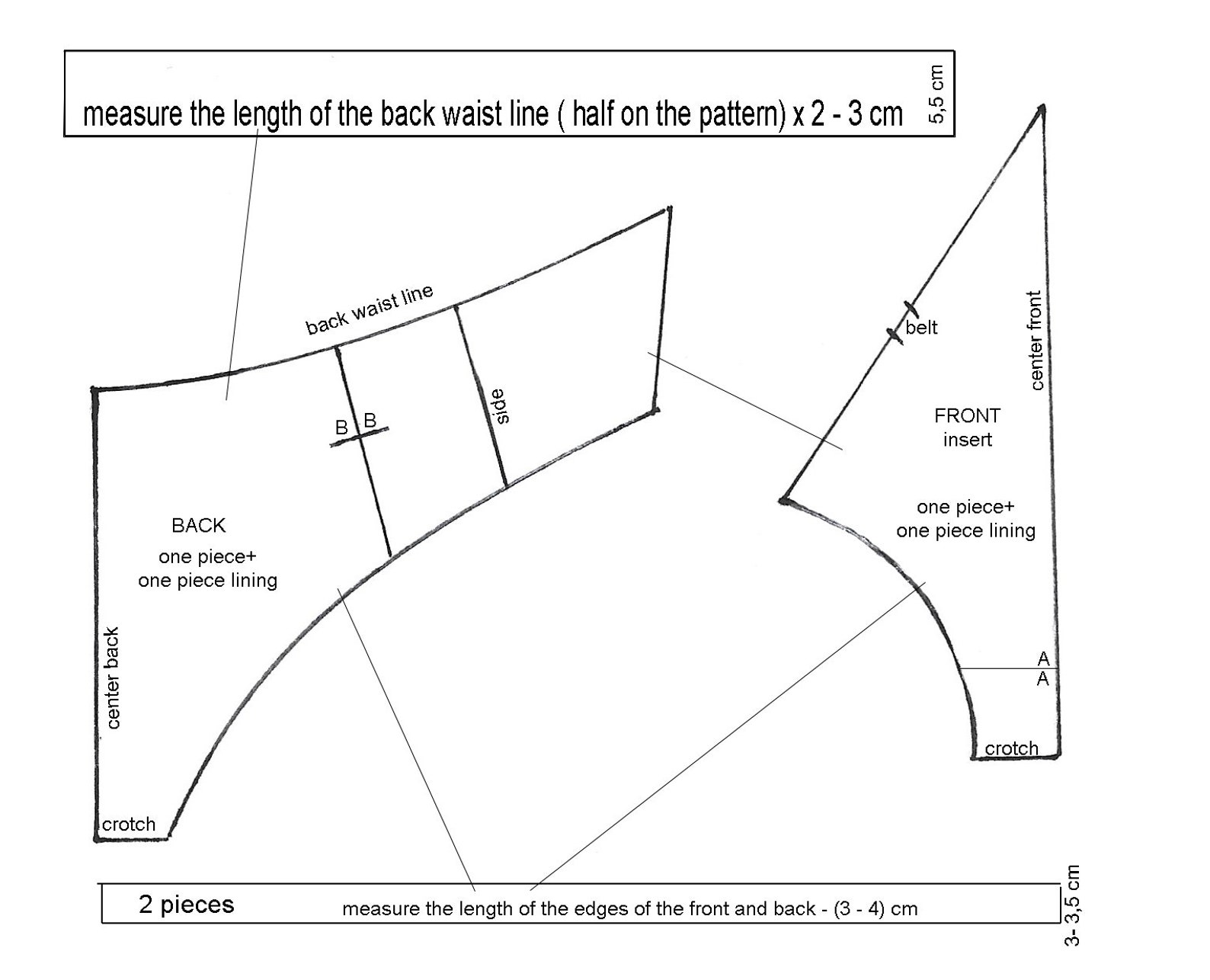 measure the length of the back waist line ( half on the pattern) x 2 - 3 cm

5,5 cm

back waist line

B B

side

BACK

one piece+
one piece lining

center back

crotch

belt

center front

FRONT
insert

one piece+
one piece lining

A
A

crotch

2 pieces

measure the length of the edges of the front and back - (3 - 4) cm

3- 3,5 cm