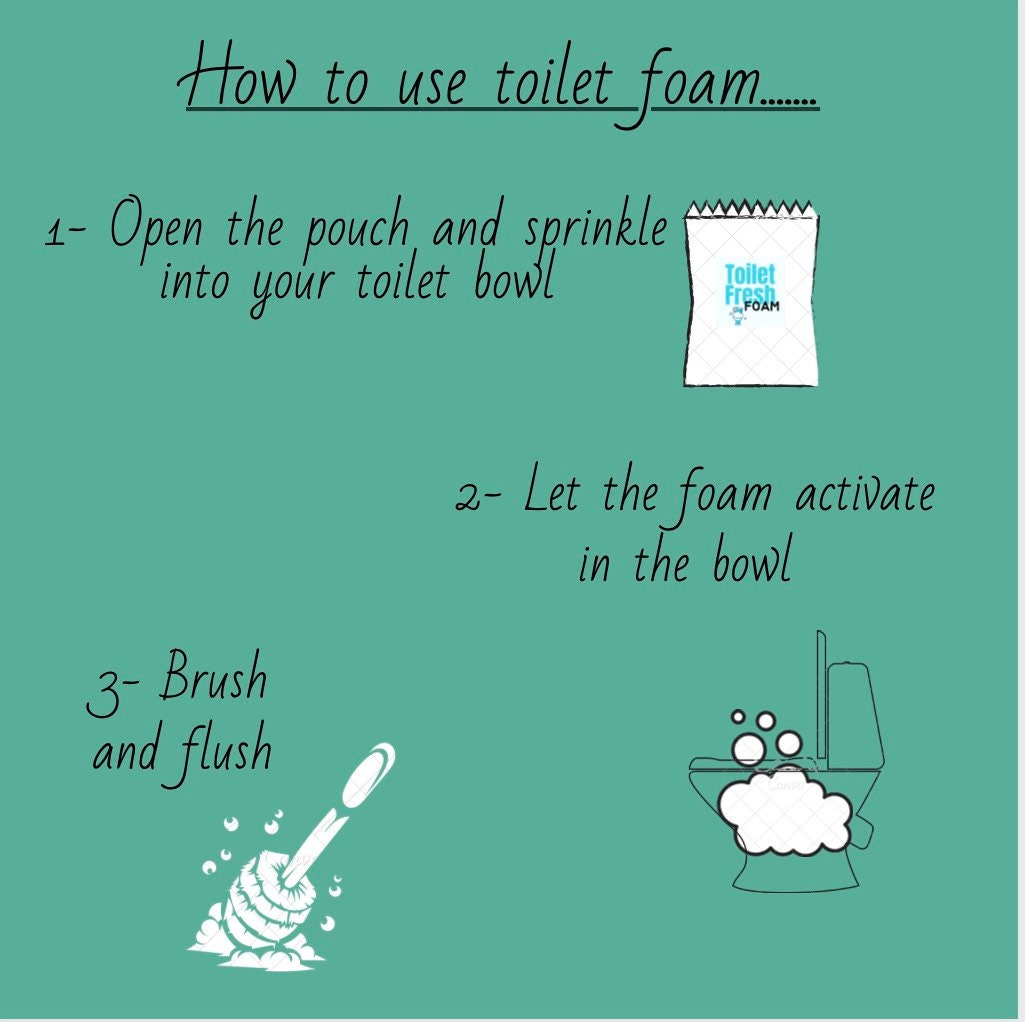 How to use toilet foam.......

1- Open the pouch and sprinkle into your toilet bowl

Toilet Fresh FOAM

2- Let the foam activate in the bowl

3- Brush and flush