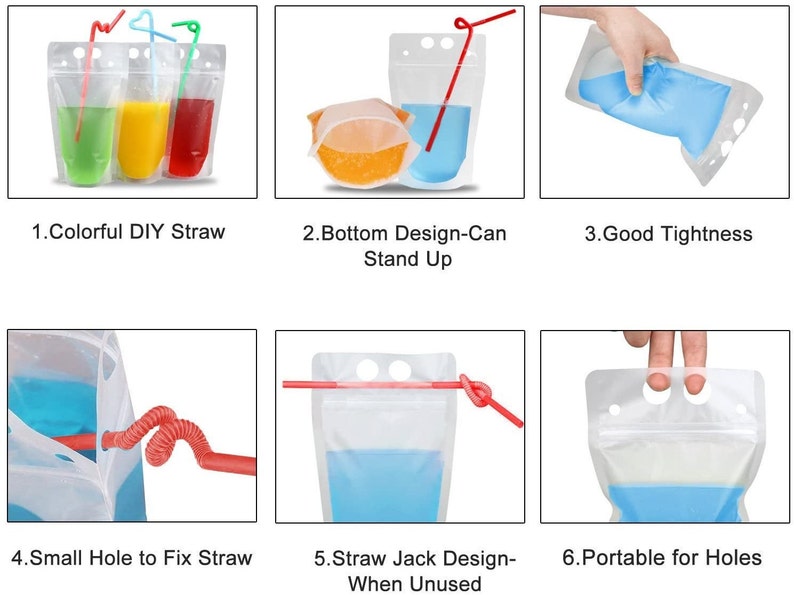 1.Colorful DIY Straw

2.Bottom Design-Can Stand Up

3.Good Tightness

4.Small Hole to Fix Straw

5.Straw Jack Design-When Unused

6.Portable for Holes