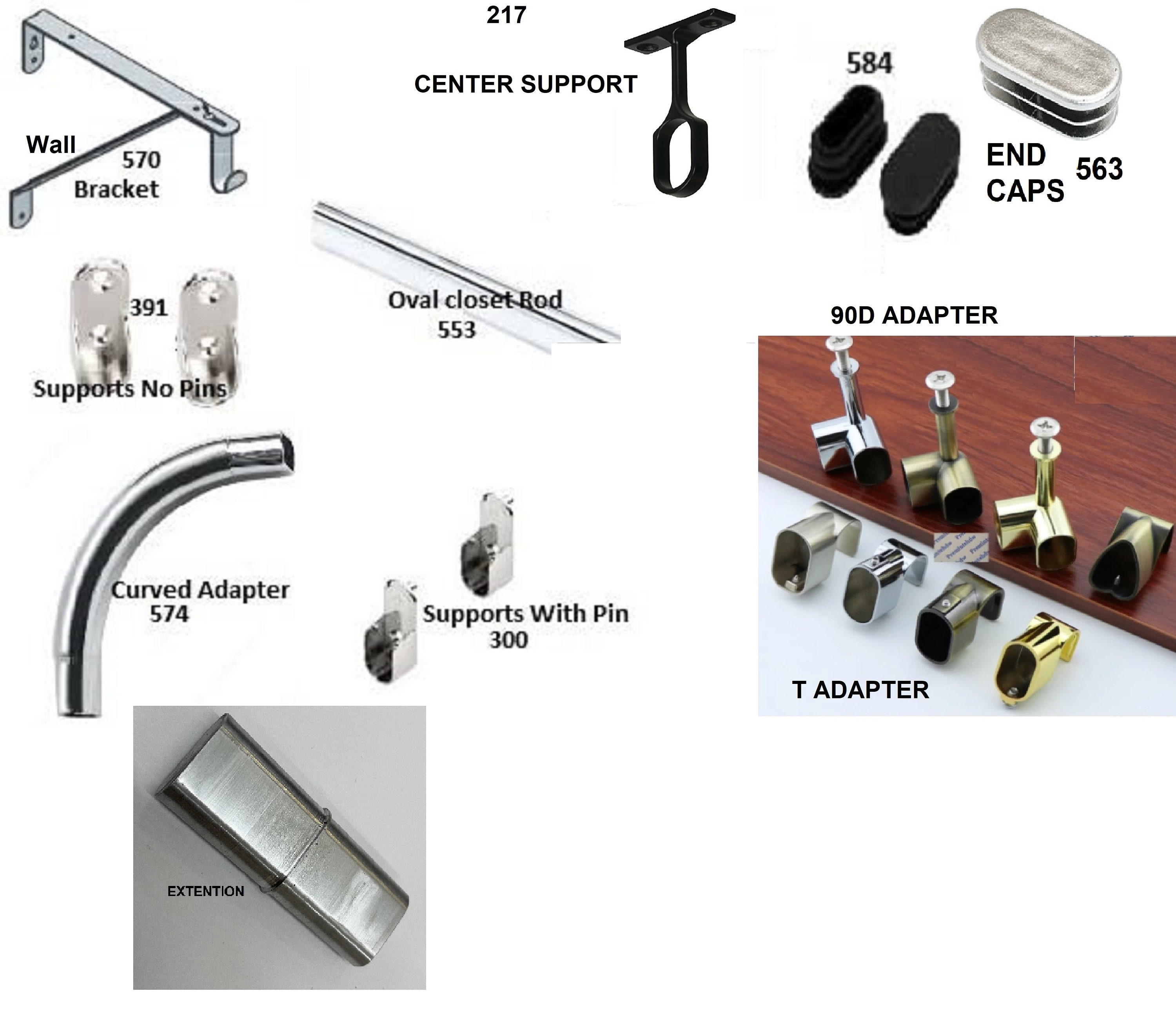 217

CENTER SUPPORT

584

END CAPS 563

Wall 570 Bracket

391

Supports No Pins

Oval closet Rod 553

90D ADAPTER

Curved Adapter 574

Supports With Pin 300

T ADAPTER

EXTENTION