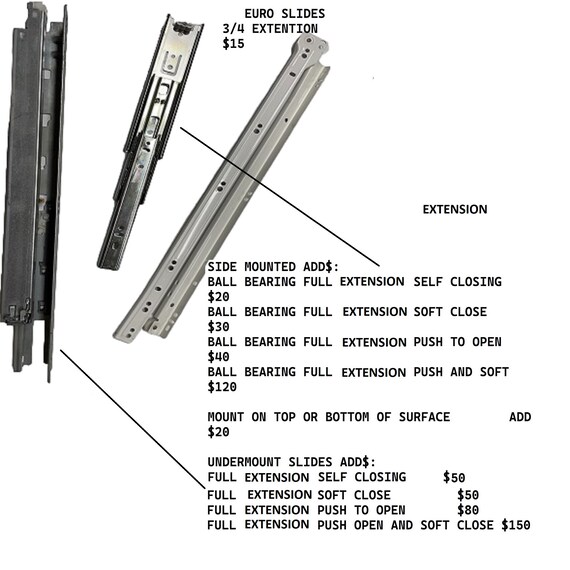 EURO SLIDES
3/4 EXTENTION
$15

EXTENSION

SIDE MOUNTED ADD$:
BALL BEARING FULL EXTENSION SELF CLOSING $20
BALL BEARING FULL EXTENSION SOFT CLOSE $30
BALL BEARING FULL EXTENSION PUSH TO OPEN $40
BALL BEARING FULL EXTENSION PUSH AND SOFT $120

MOUNT ON TOP OR BOTTOM OF SURFACE ADD $20

UNDERMOUNT SLIDES ADD$:
FULL EXTENSION SELF CLOSING $50
FULL EXTENSION SOFT CLOSE $50
FULL EXTENSION PUSH TO OPEN $80
FULL EXTENSION PUSH OPEN AND SOFT CLOSE $150