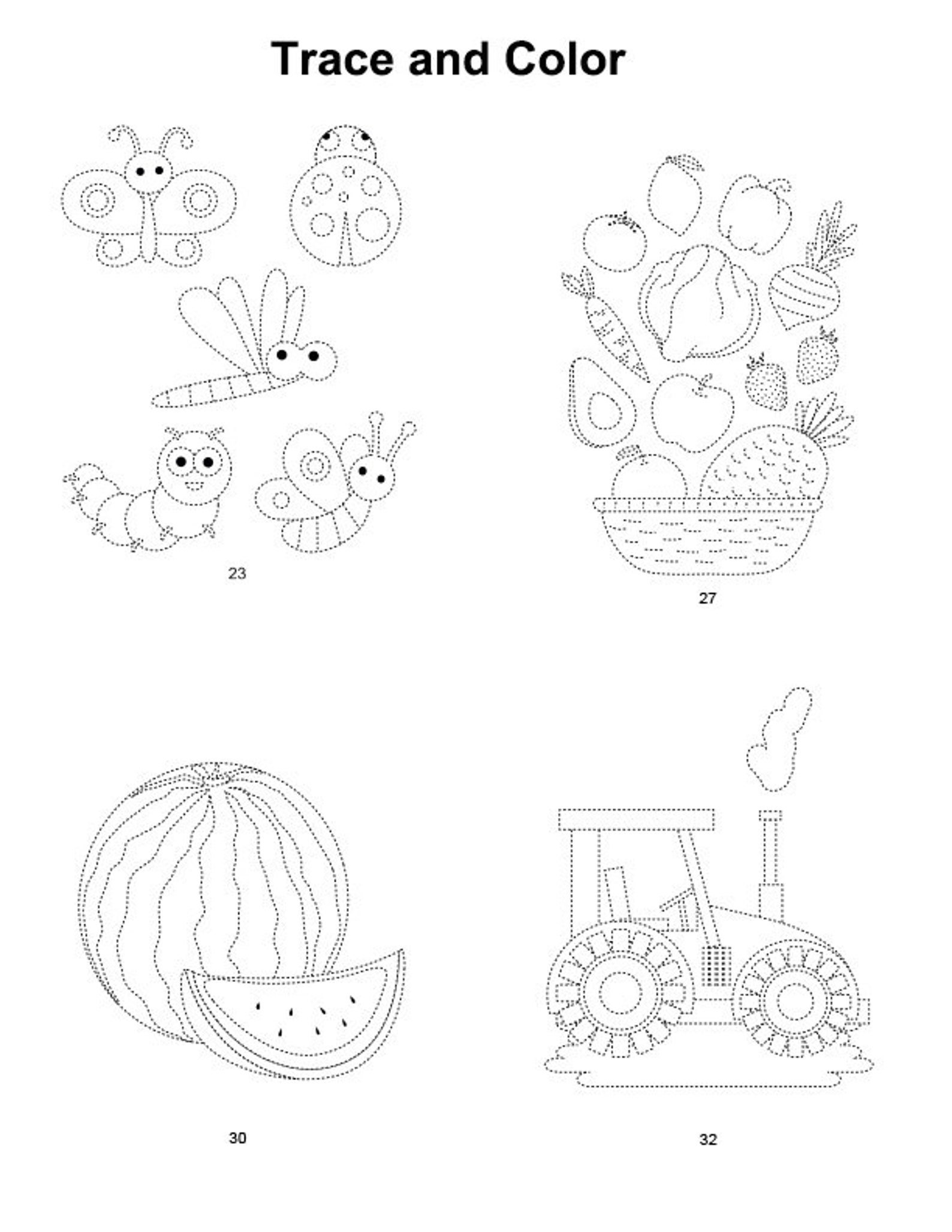 Trace and Color

23

27

30

32