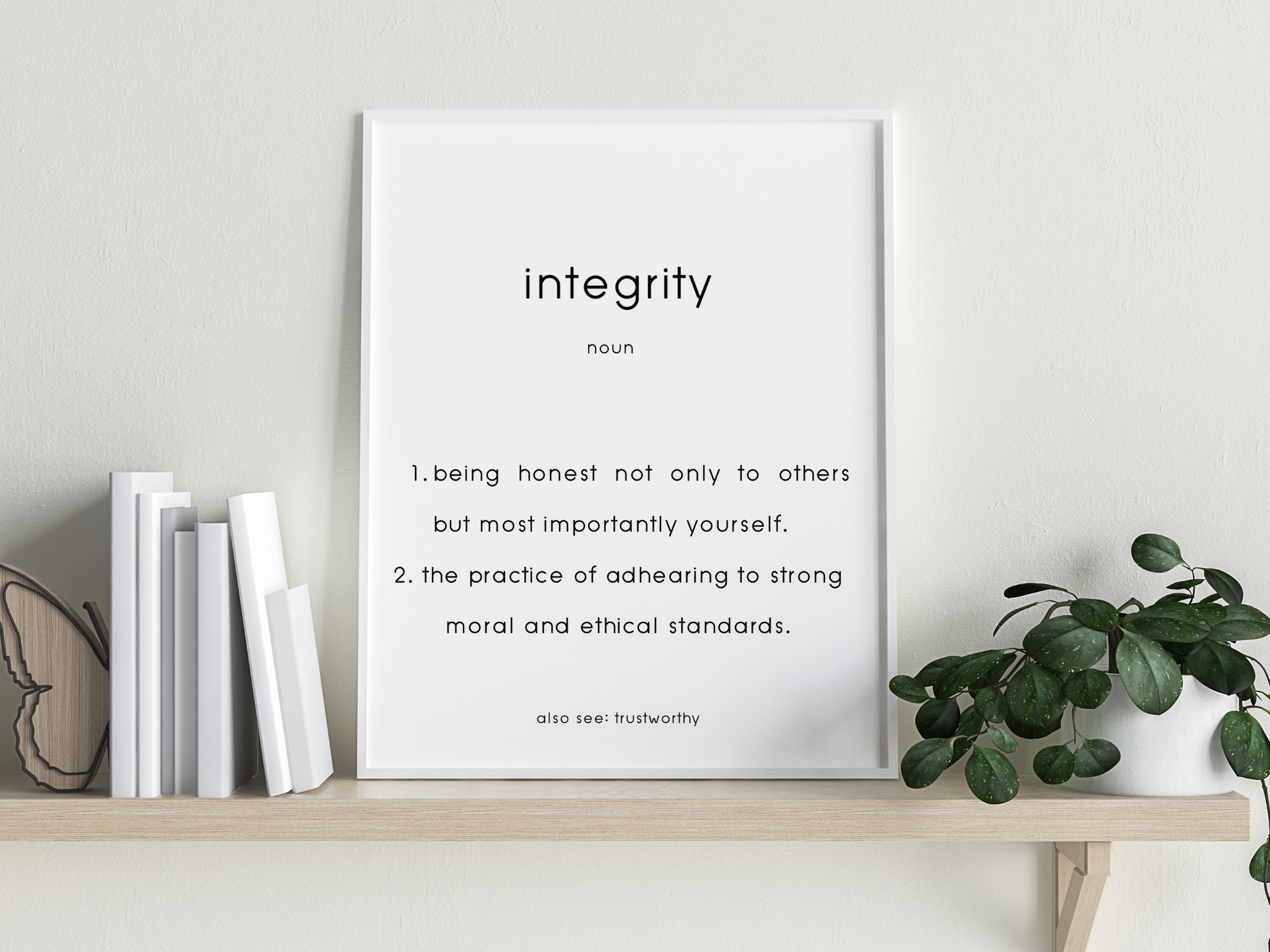 integrity

noun

1. being honest not only to others but most importantly yourself.

2. the practice of adhearing to strong moral and ethical standards.

also see: trustworthy