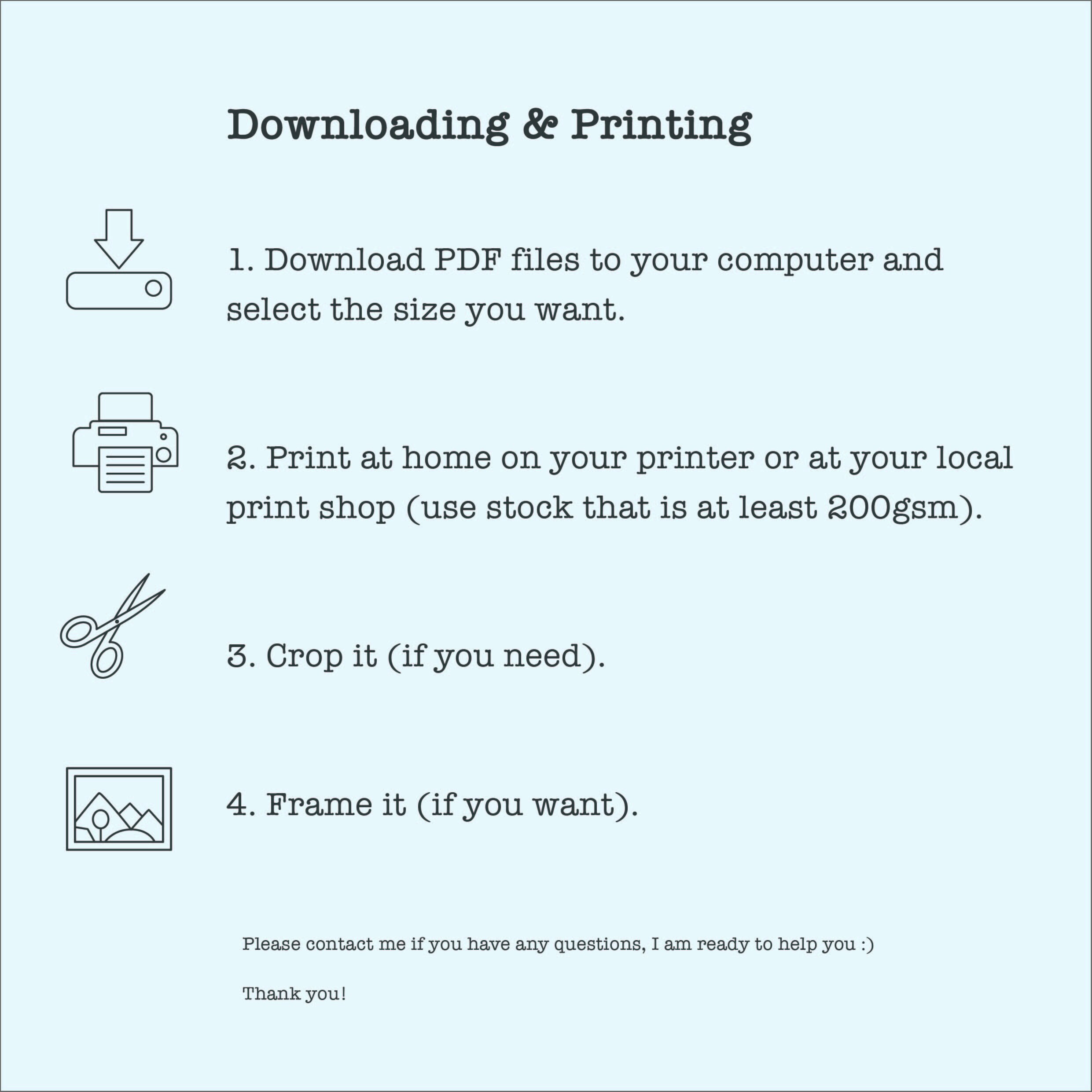 Downloading & Printing

1. Download PDF files to your computer and select the size you want.

2. Print at home on your printer or at your local print shop (use stock that is at least 200gsm).

3. Crop it (if you need).

4. Frame it (if you want).

Please contact me if you have any questions, I am ready to help you :)

Thank you!