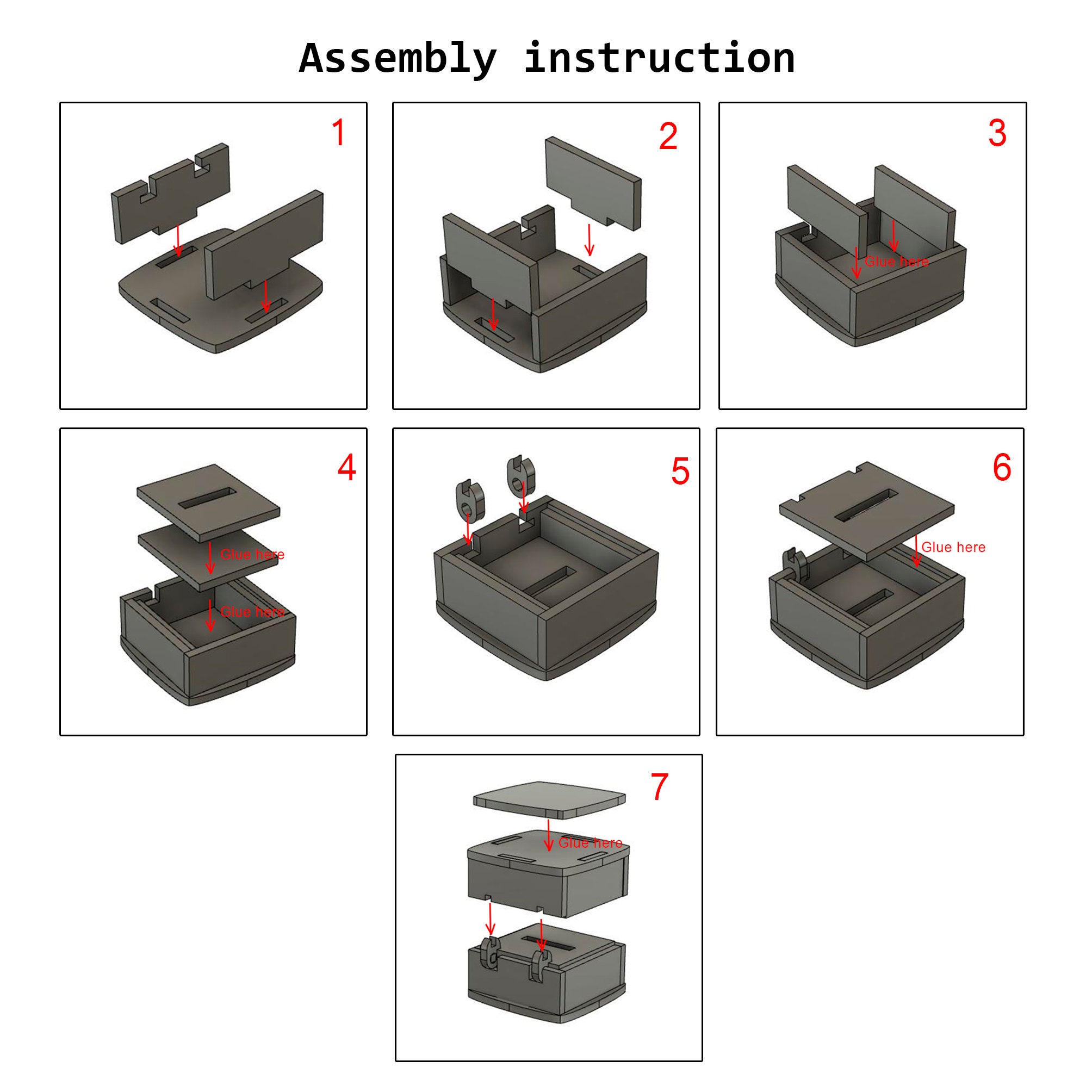 Assembly instruction

1

2

3

Glue here

4

Glue here

Glue here

5

6

Glue here

7

Glue here