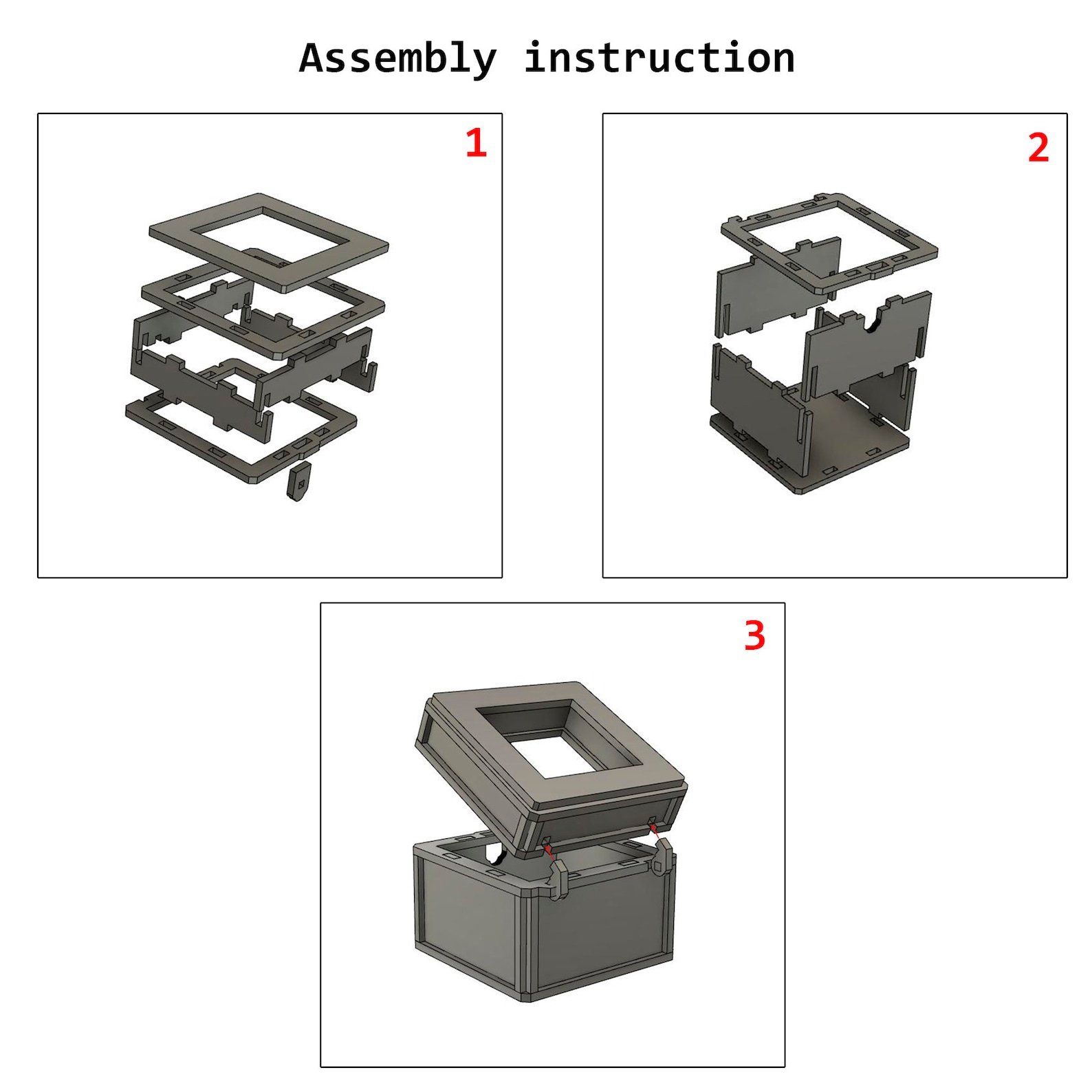 Assembly instruction

1

2

3