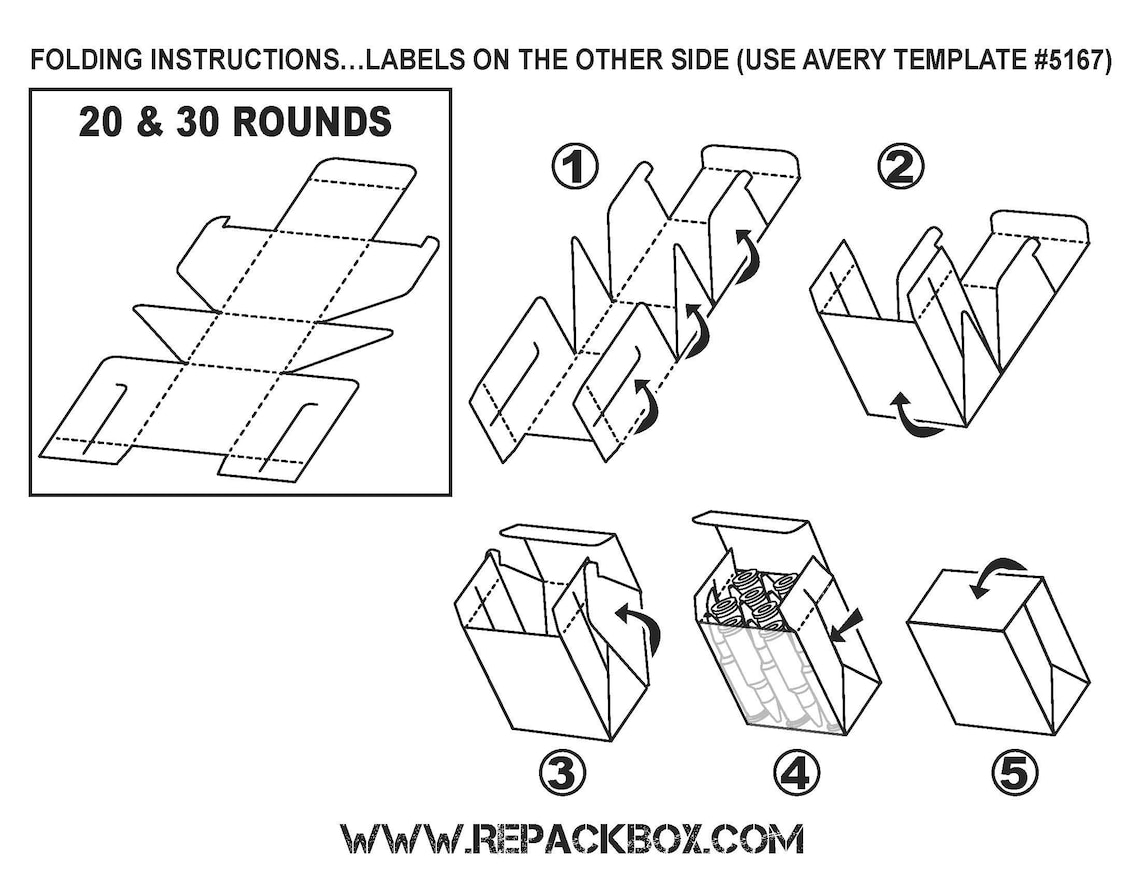 FOLDING INSTRUCTIONS…LABELS ON THE OTHER SIDE (USE AVERY TEMPLATE #5167)

20 & 30 ROUNDS

①

②

③

④

⑤

WWW.REPACKBOX.COM